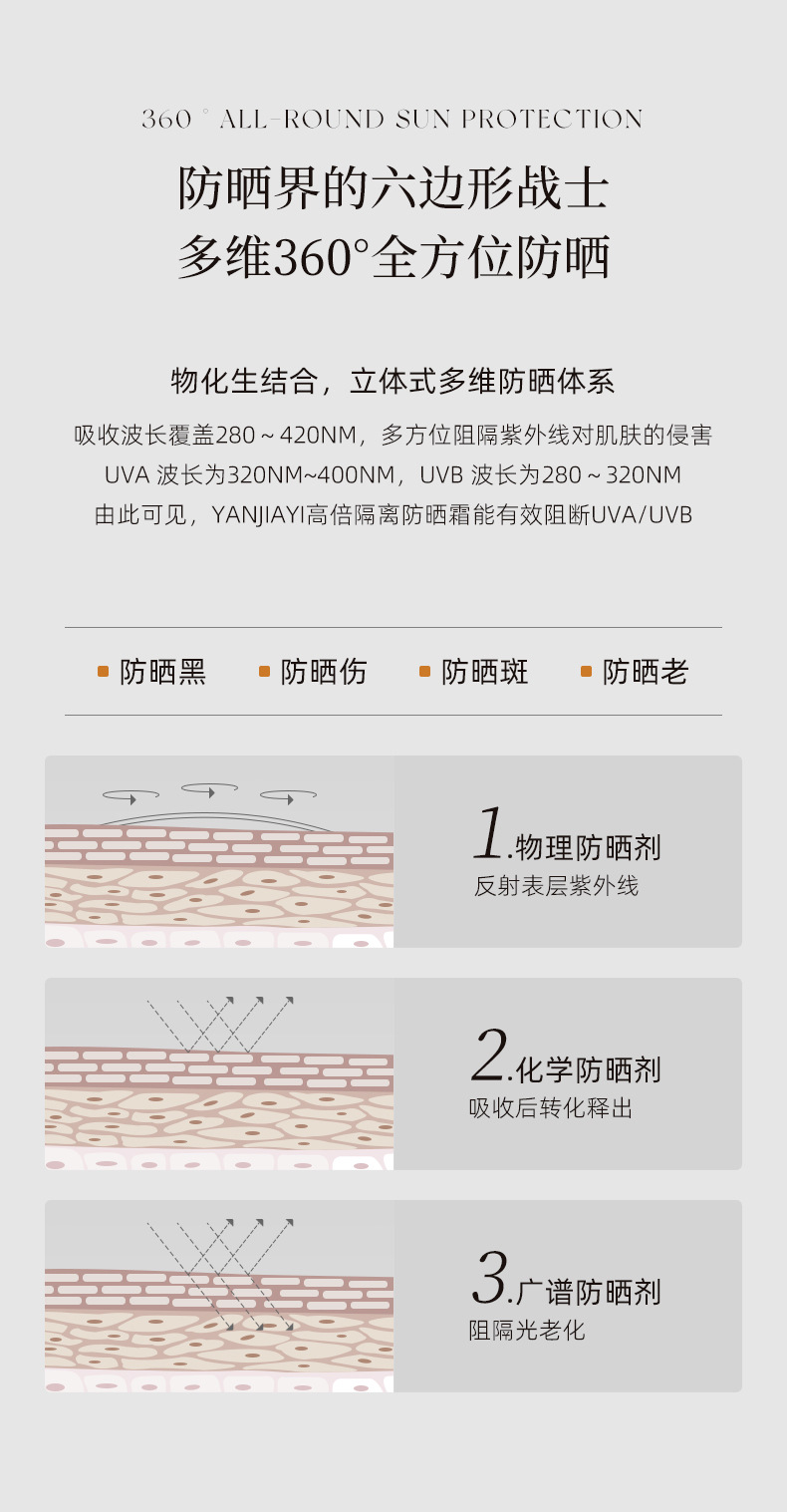 360 ° ALL-ROUND SUN PROTECTION

防晒界的六边形战士
多维360°全方位防晒

物化生结合，立体式多维防晒体系

吸收波长覆盖280～420NM，多方位阻隔紫外线对肌肤的侵害
UVA 波长为320NM~400NM，UVB 波长为280～320NM
由此可见，YANJIAYI高倍隔离防晒霜能有效阻断UVA/UVB

防晒黑 防晒伤 防晒斑 防晒老

1.物理防晒剂
反射表层紫外线

2.化学防晒剂
吸收后转化释出

3.广谱防晒剂
阻隔光老化