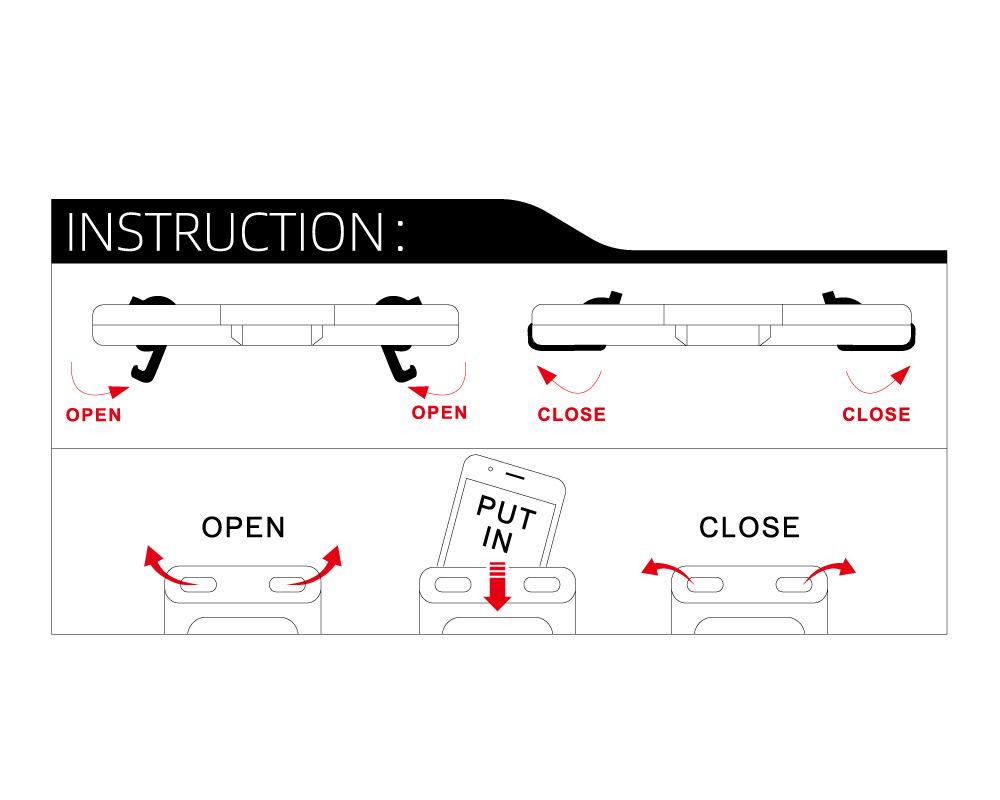 INSTRUCTION :

OPEN

OPEN

CLOSE

CLOSE

OPEN

PUT IN

CLOSE