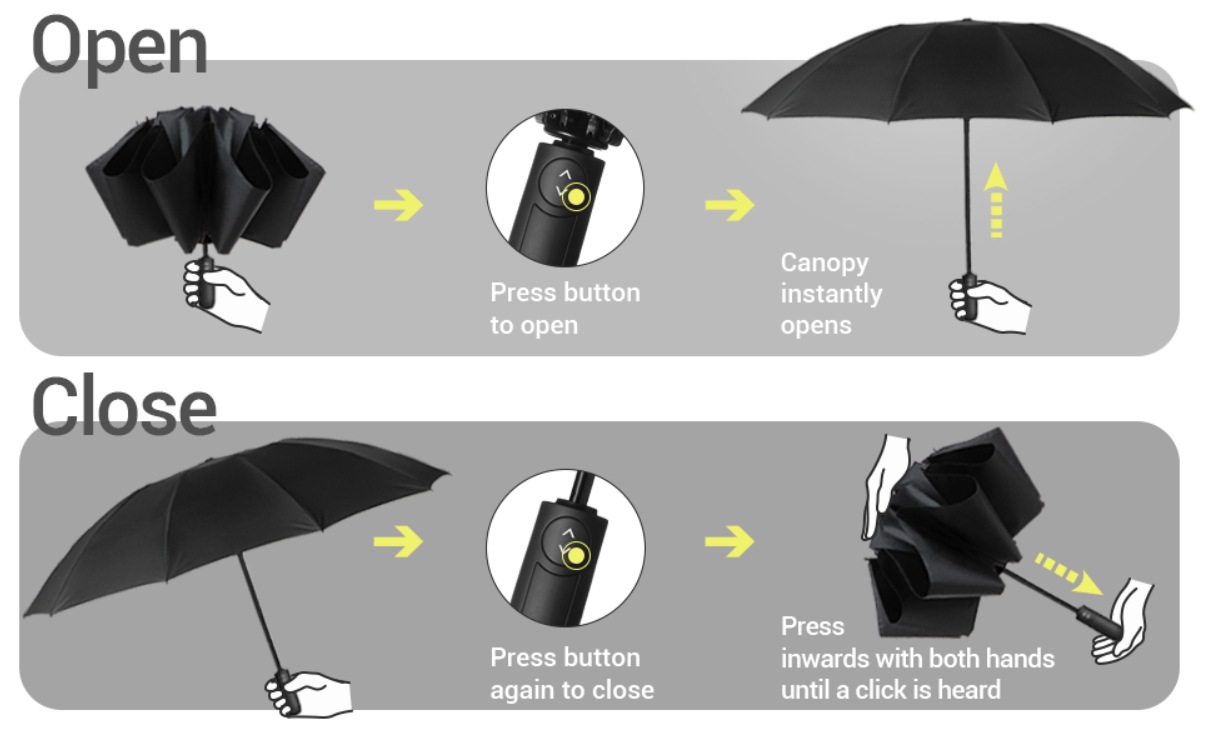 Open

Press button to open

Canopy instantly opens

Close

Press button again to close

Press inwards with both hands until a click is heard