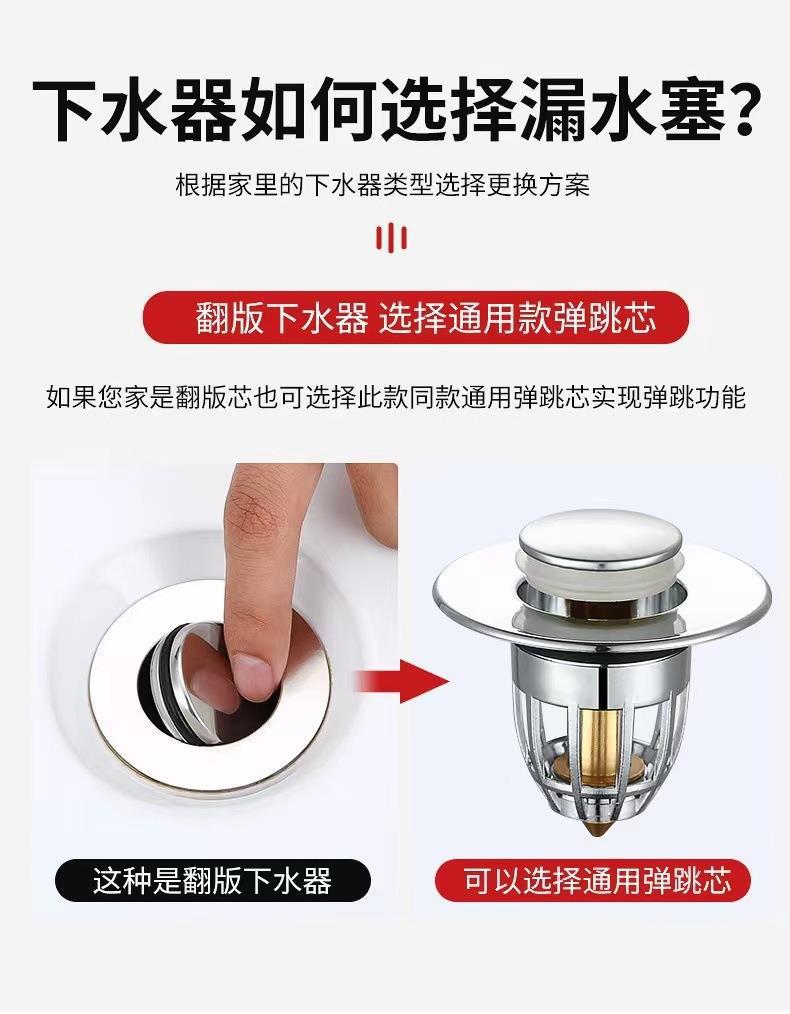 下水器如何选择漏水塞?

根据家里的下水器类型选择更换方案

翻版下水器 选择通用款弹跳芯

如果您家是翻版芯也可选择此款同款通用弹跳芯实现弹跳功能

这种是翻版下水器

可以选择通用弹跳芯