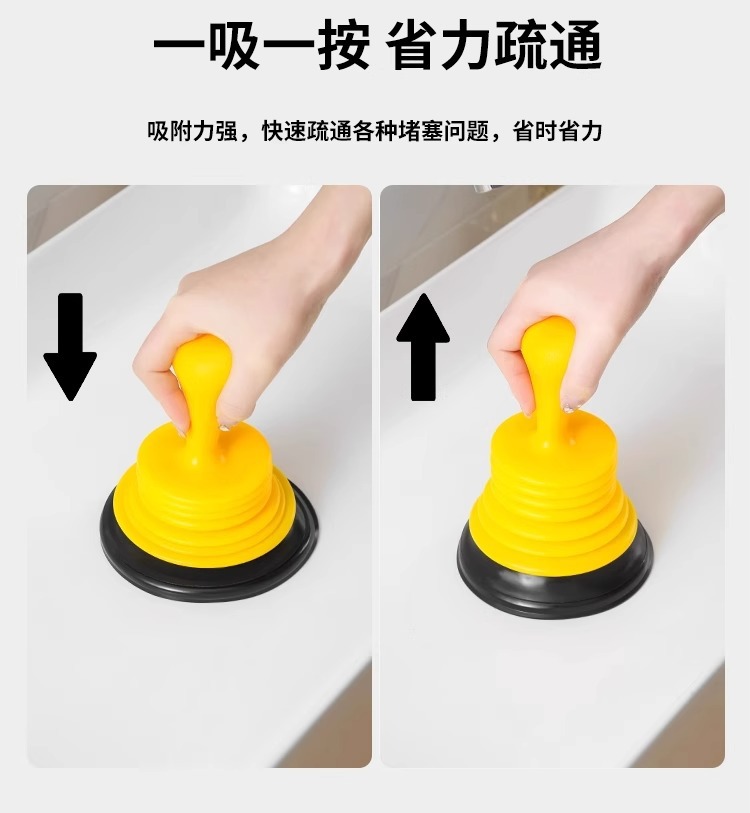 一吸一按 省力疏通

吸附力强，快速疏通各种堵塞问题，省时省力