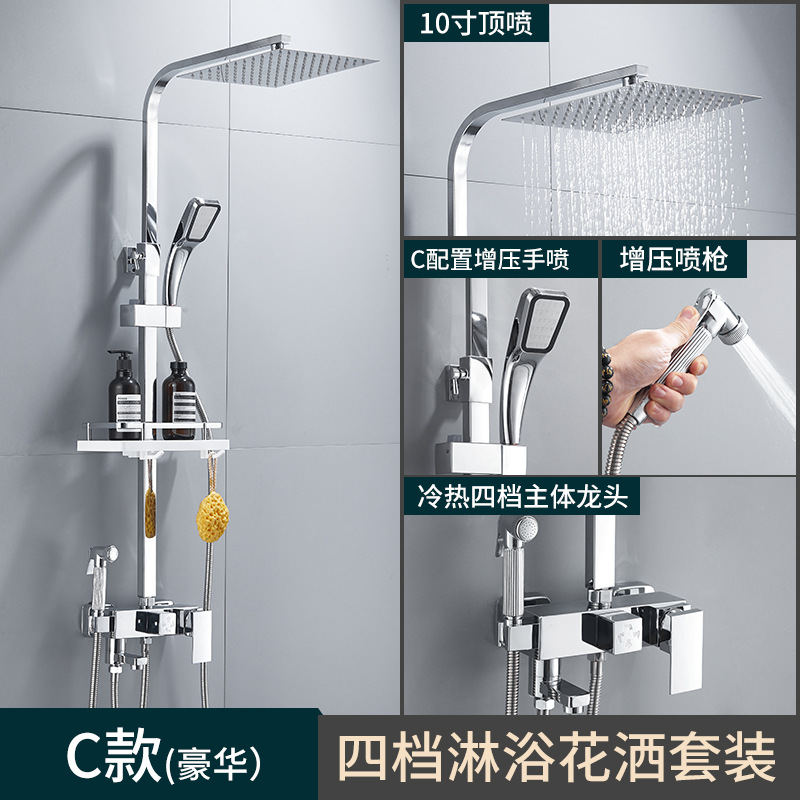 10寸顶喷

C配置增压手喷

增压喷枪

冷热四档主体龙头

C款(豪华)

四档淋浴花洒套装