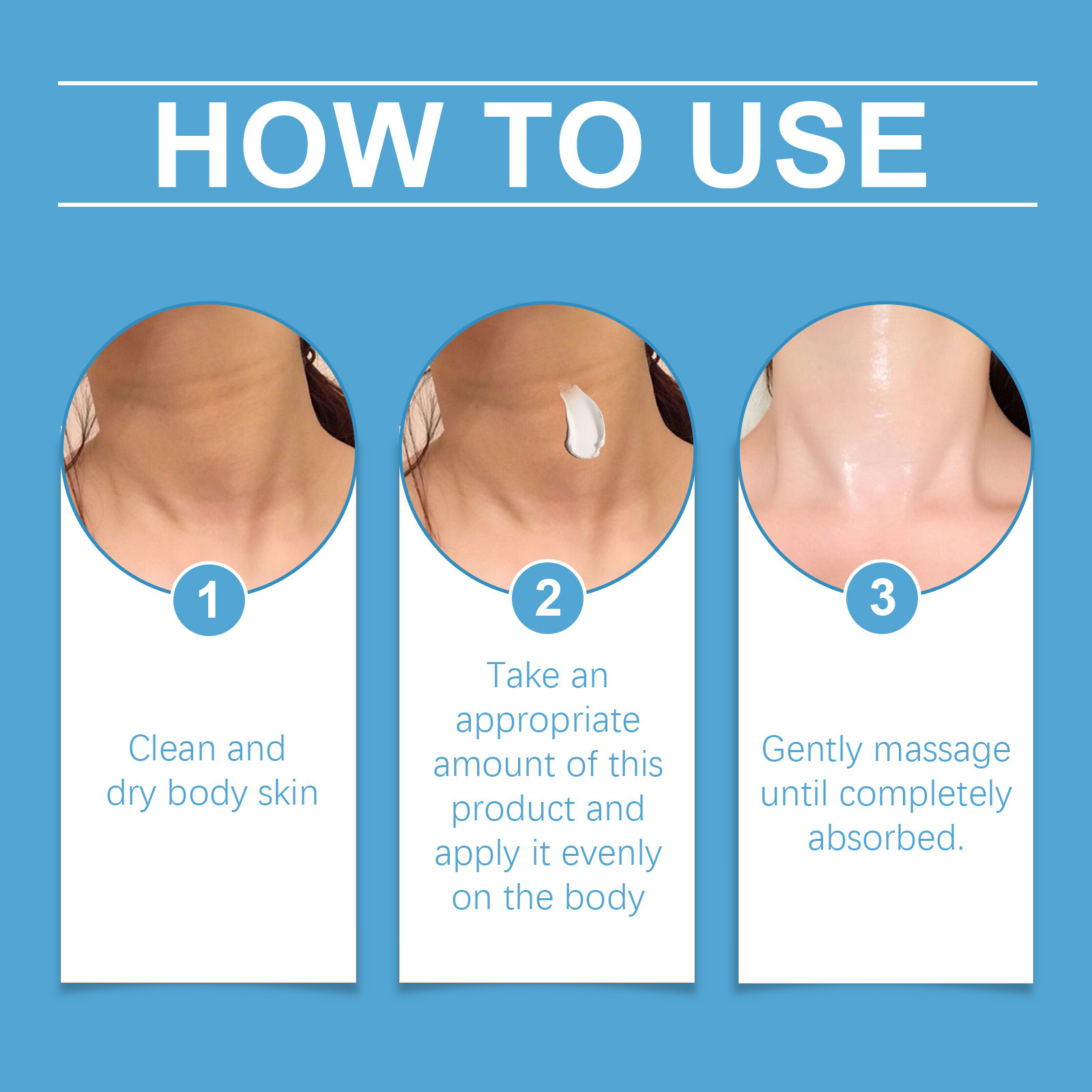 HOW TO USE

1

Clean and dry body skin

2

Take an appropriate amount of this product and apply it evenly on the body

3

Gently massage until completely absorbed.