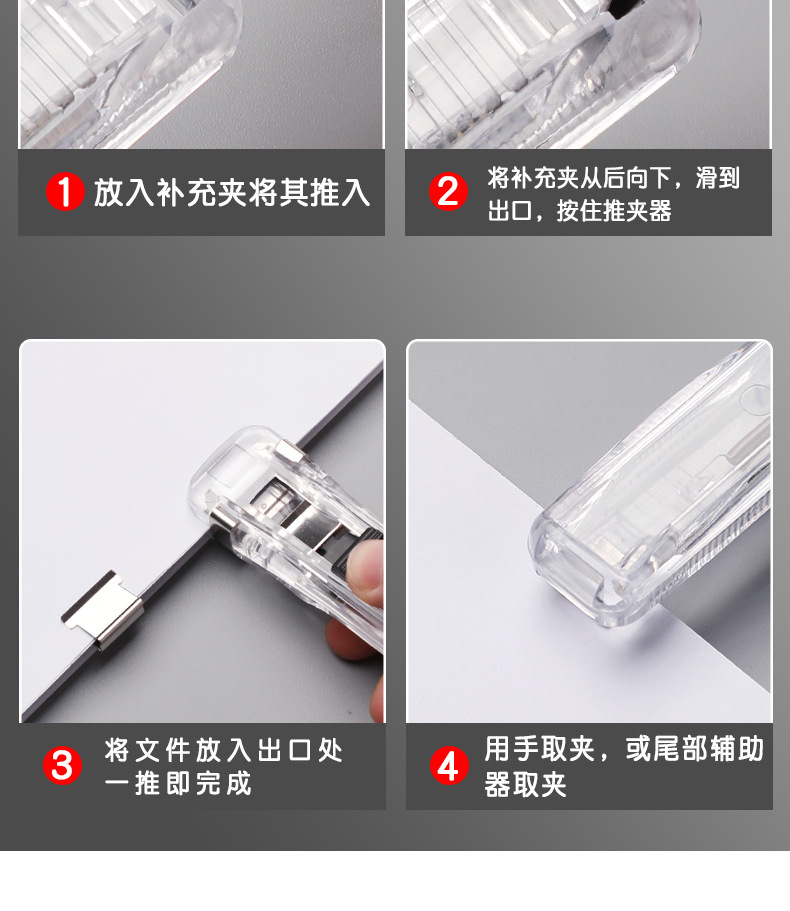 1 放入补充夹将其推入

2 将补充夹从后向下，滑到出口，按住推夹器

3 将文件放入出口处一推即完成

4 用手取夹，或尾部辅助器取夹