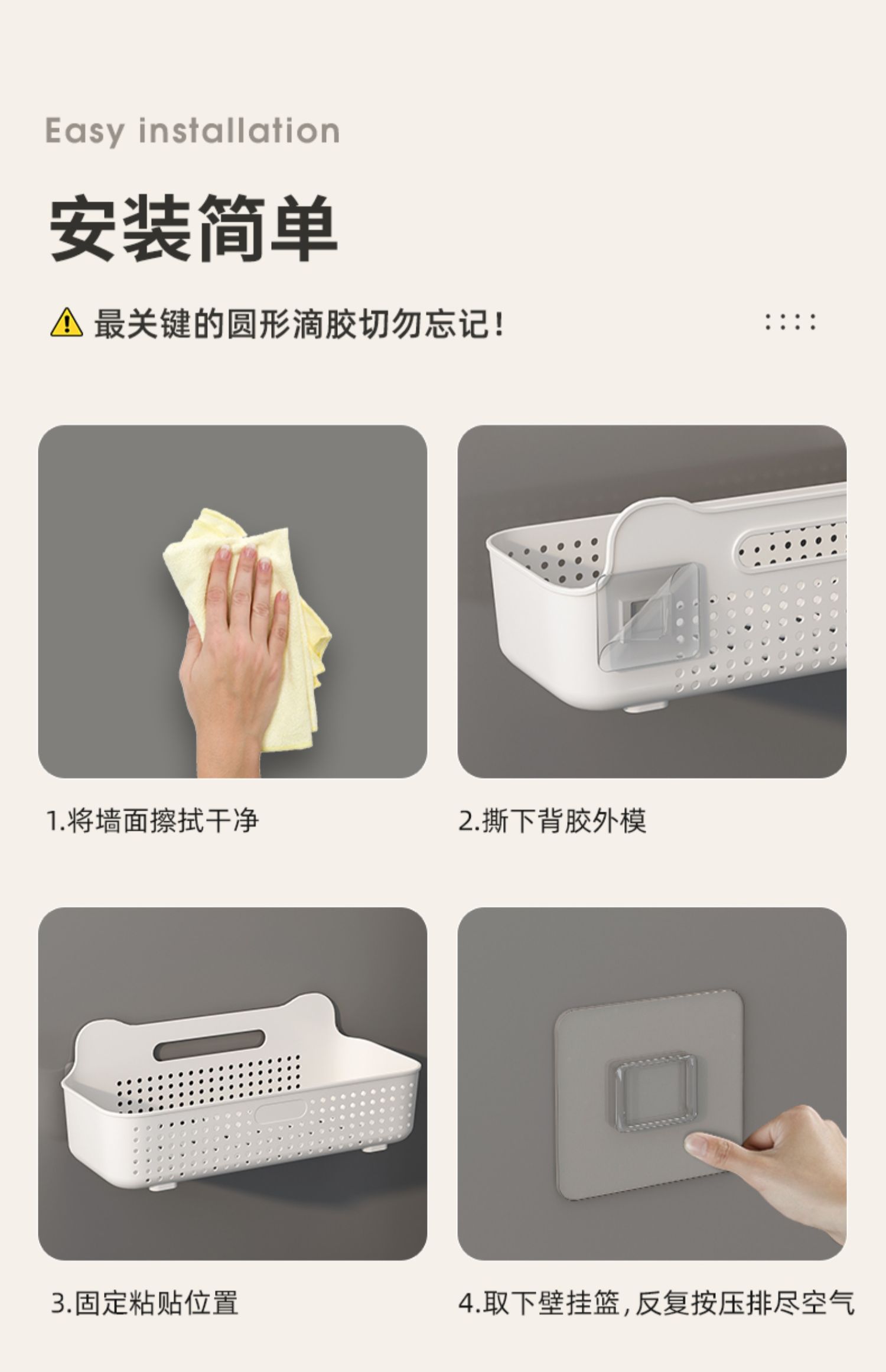 Easy installation

安装简单

最关键的圆形滴胶切勿忘记!

1.将墙面擦拭干净

2.撕下背胶外模

3.固定粘贴位置

4.取下壁挂篮,反复按压排尽空气