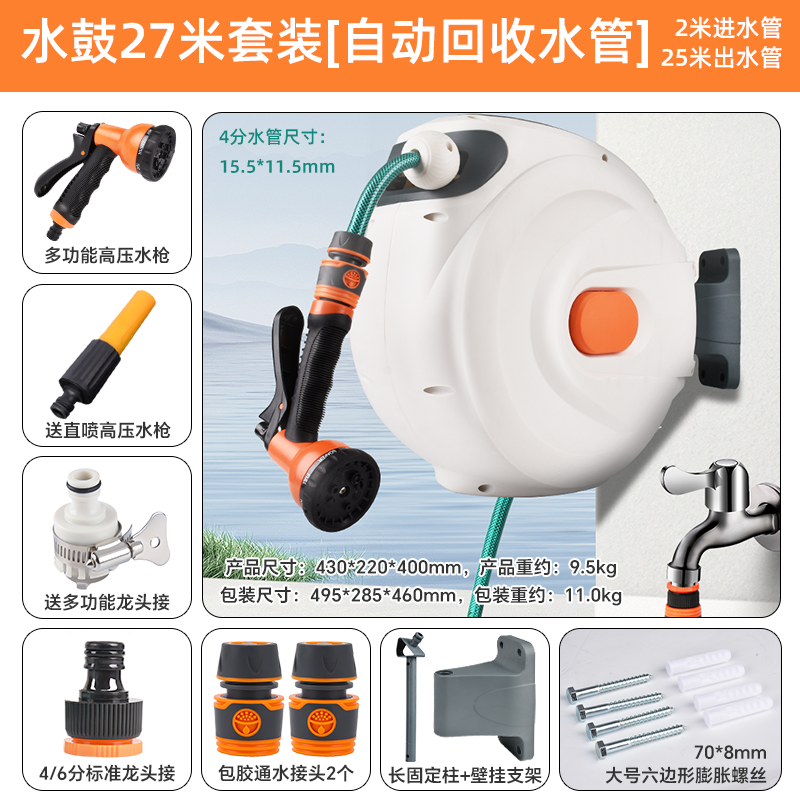 水鼓27米套装[自动回收水管]
2米进水管
25米出水管

多功能高压水枪

送直喷高压水枪

送多功能龙头接

4分水管尺寸:
15.5*11.5mm

产品尺寸：430*220*400mm，产品重约：9.5kg
包装尺寸：495*285*460mm，包装重约：11.0kg

4/6分标准龙头接

包胶通水接头2个

长固定柱+壁挂支架

70*8mm
大号六边形膨胀螺丝