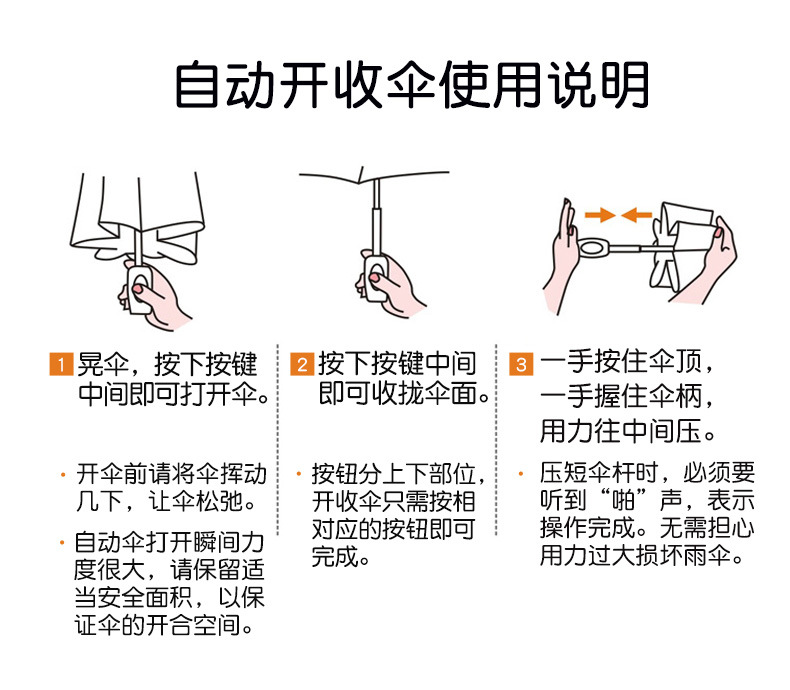 自动开收伞使用说明

1 晃伞，按下按键中间即可打开伞。

· 开伞前请将伞挥动几下，让伞松弛。

· 自动伞打开瞬间力度很大，请保留适当安全面积，以保证伞的开合空间。

2 按下按键中间即可收拢伞面。

· 按钮分上下部位，开收伞只需按相对应的按钮即可完成。

3 一手按住伞顶，一手握住伞柄，用力往中间压。

· 压短伞杆时，必须要听到“啪”声，表示操作完成。无需担心用力过大损坏雨伞。