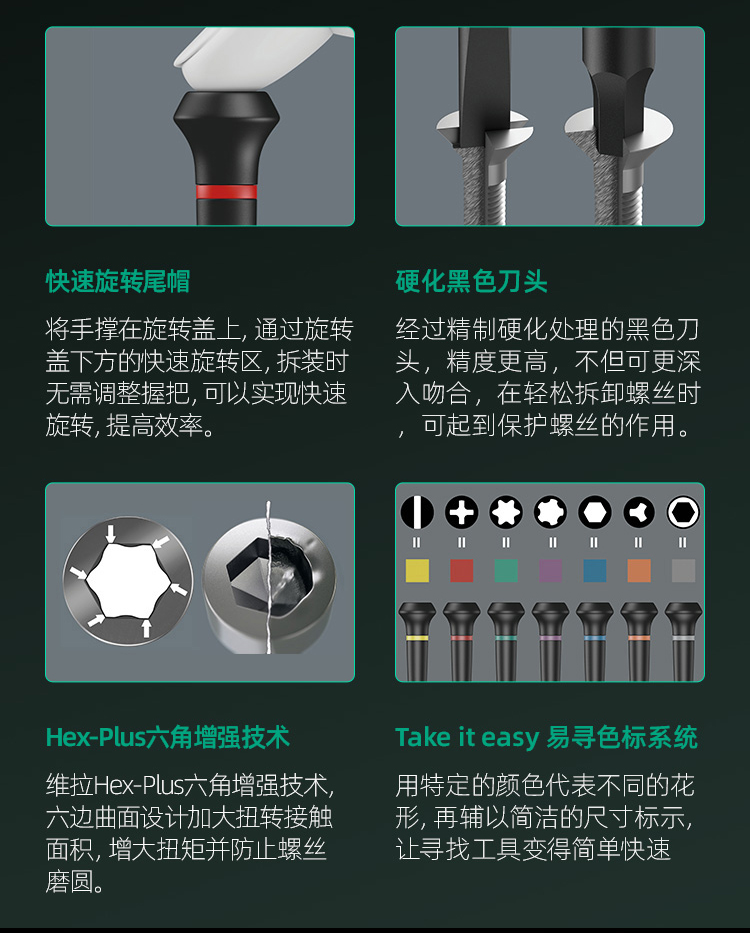 快速旋转尾帽

将手撑在旋转盖上, 通过旋转盖下方的快速旋转区, 拆装时无需调整握把, 可以实现快速旋转, 提高效率。

硬化黑色刀头

经过精制硬化处理的黑色刀头，精度更高，不但可更深入吻合，在轻松拆卸螺丝时，可起到保护螺丝的作用。

Hex-Plus六角增强技术

维拉Hex-Plus六角增强技术, 六边曲面设计加大扭转接触面积, 增大扭矩并防止螺丝磨圆。

Take it easy 易寻色标系统

用特定的颜色代表不同的花形, 再辅以简洁的尺寸标示, 让寻找工具变得简单快速