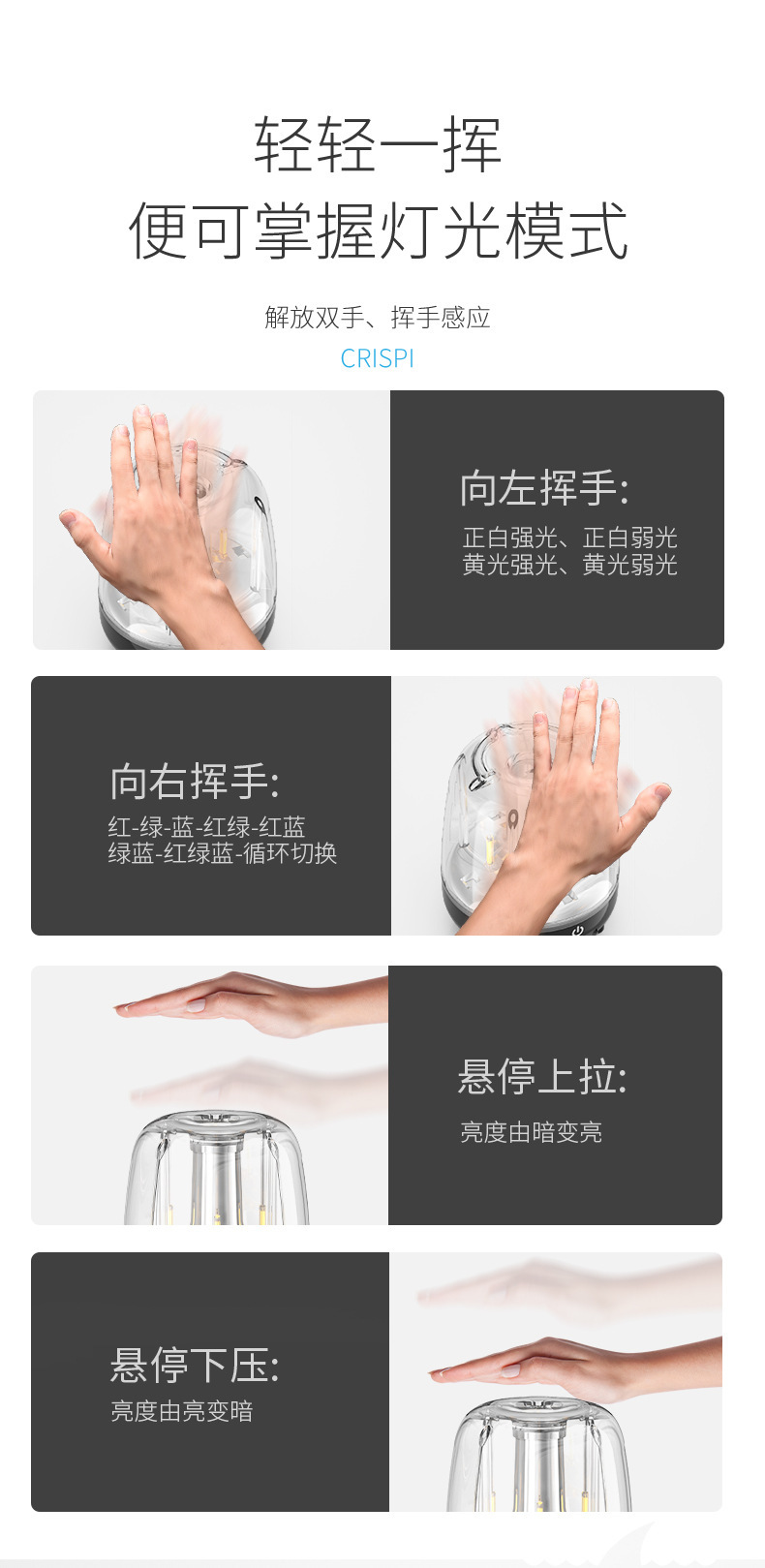 轻轻一挥
便可掌握灯光模式

解放双手、挥手感应
CRISPI

向左挥手:
正白强光、正白弱光
黄光强光、黄光弱光

向右挥手:
红-绿-蓝-红绿-红蓝
绿蓝-红绿蓝-循环切换

悬停上拉:
亮度由暗变亮

悬停下压:
亮度由亮变暗