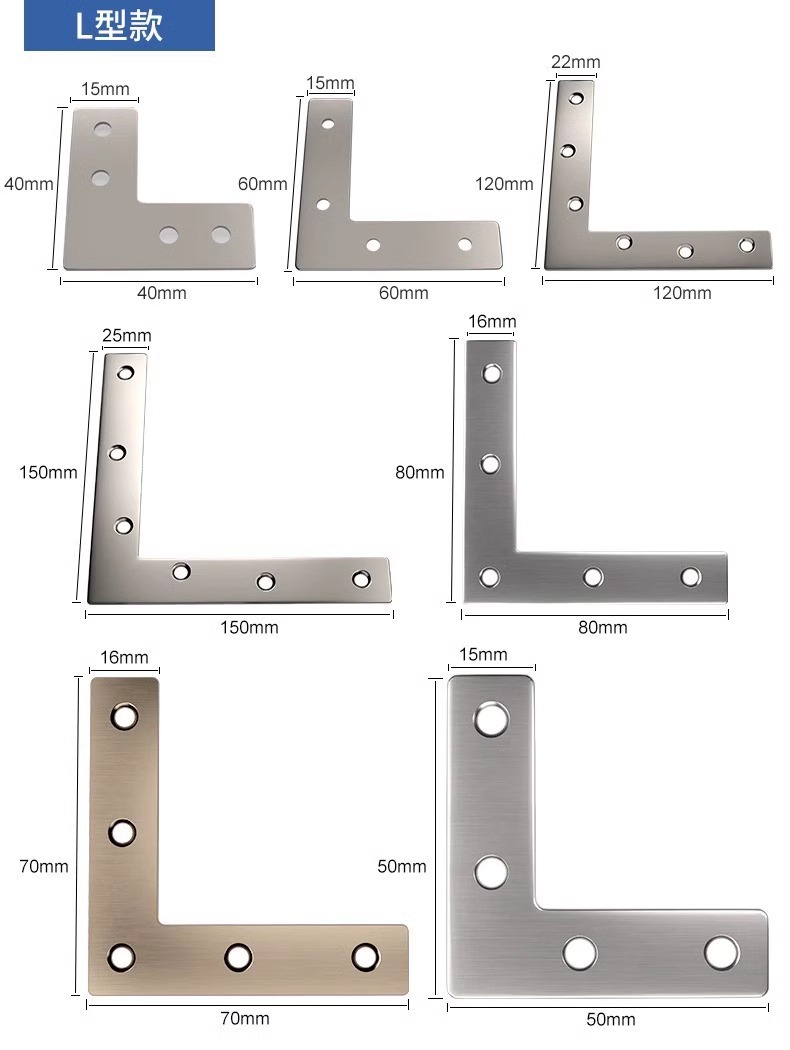 L型款

15mm
40mm
40mm

15mm
60mm
60mm

22mm
120mm
120mm

25mm
150mm
150mm

16mm
80mm
80mm

16mm
70mm
70mm

15mm
50mm
50mm