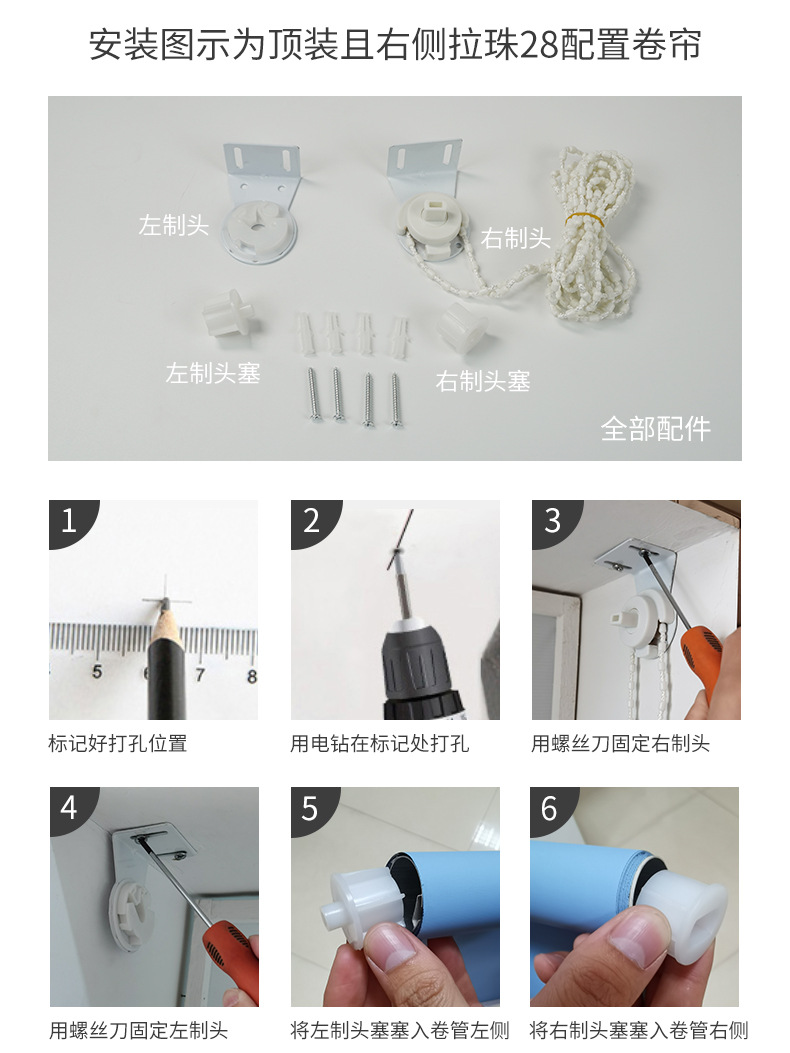 安装图示为顶装且右侧拉珠28配置卷帘

左制头

右制头

左制头塞

右制头塞

全部配件

1

5 6 7 8

标记好打孔位置

2

用电钻在标记处打孔

3

用螺丝刀固定右制头

4

用螺丝刀固定左制头

5

将左制头塞塞入卷管左侧

6

将右制头塞塞入卷管右侧