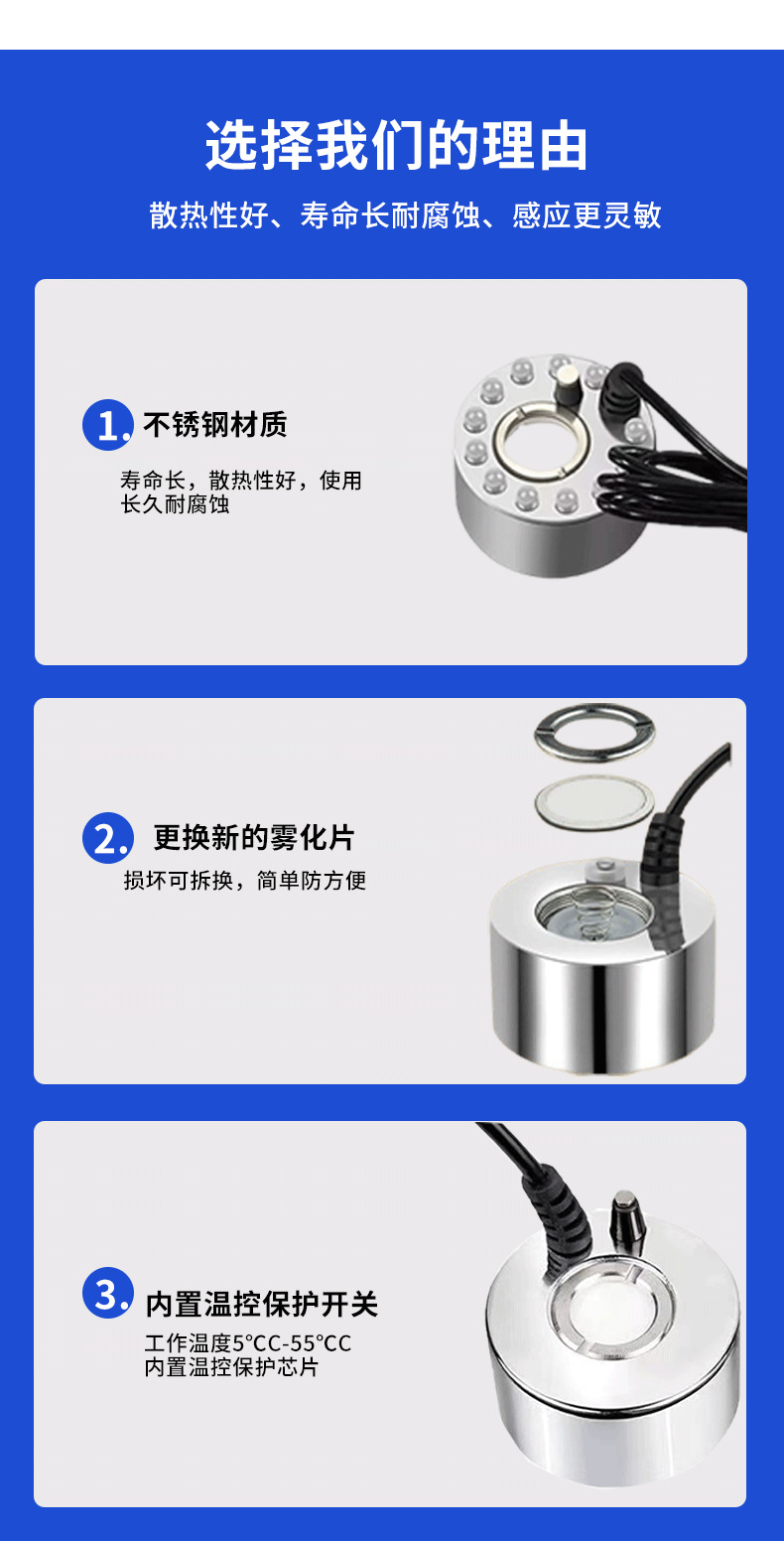 选择我们的理由

散热性好、寿命长耐腐蚀、感应更灵敏

1. 不锈钢材质

寿命长，散热性好，使用长久耐腐蚀

2. 更换新的雾化片

损坏可拆换，简单防方便

3. 内置温控保护开关

工作温度5°CC-55°CC
内置温控保护芯片