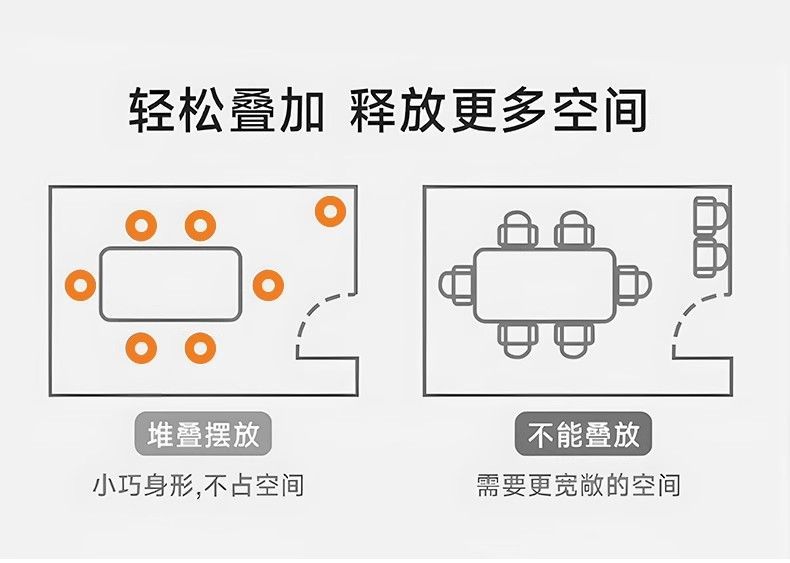 轻松叠加 释放更多空间

堆叠摆放

小巧身形,不占空间

不能叠放

需要更宽敞的空间