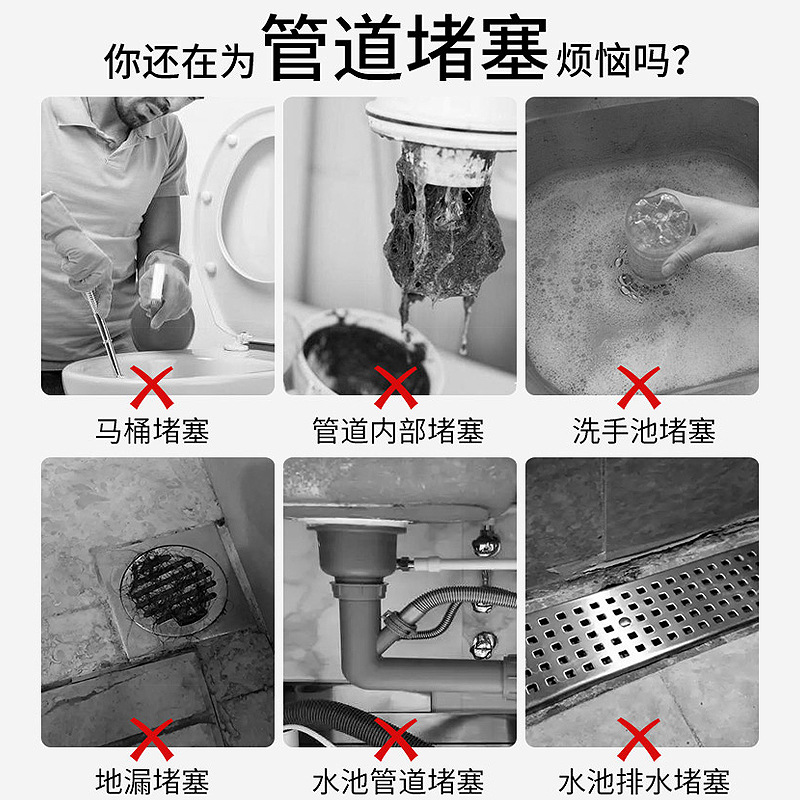 你还在为管道堵塞烦恼吗？

马桶堵塞

管道内部堵塞

洗手池堵塞

地漏堵塞

水池管道堵塞

水池排水堵塞