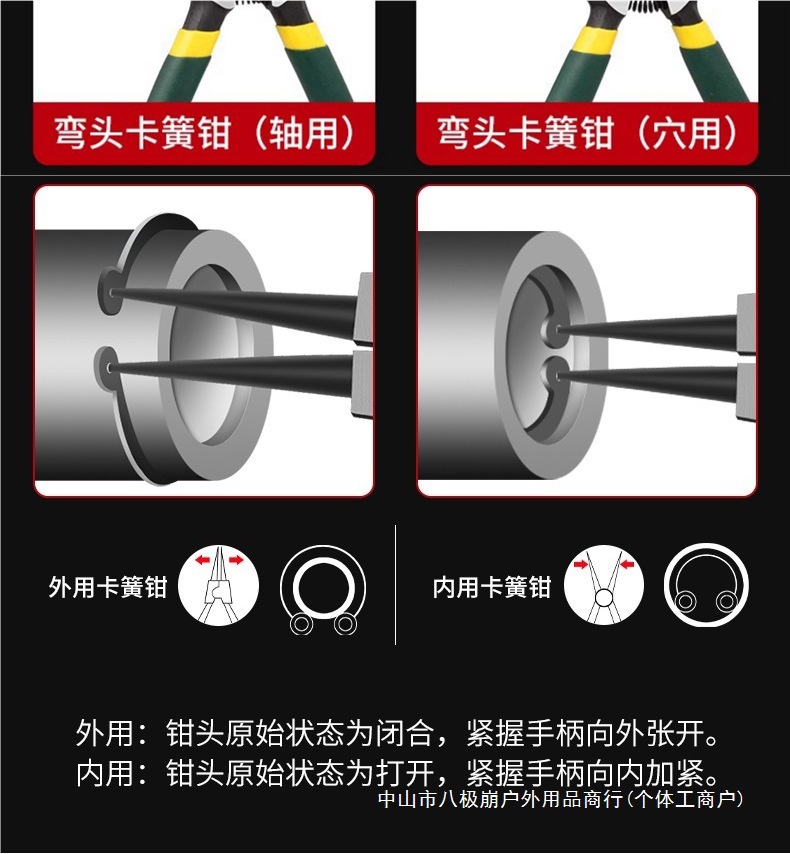 弯头卡簧钳（轴用）

弯头卡簧钳（穴用）

外用卡簧钳

内用卡簧钳

外用：钳头原始状态为闭合，紧握手柄向外张开。
内用：钳头原始状态为打开，紧握手柄向内加紧。

中山市八极崩户外用品商行(个体工商户)