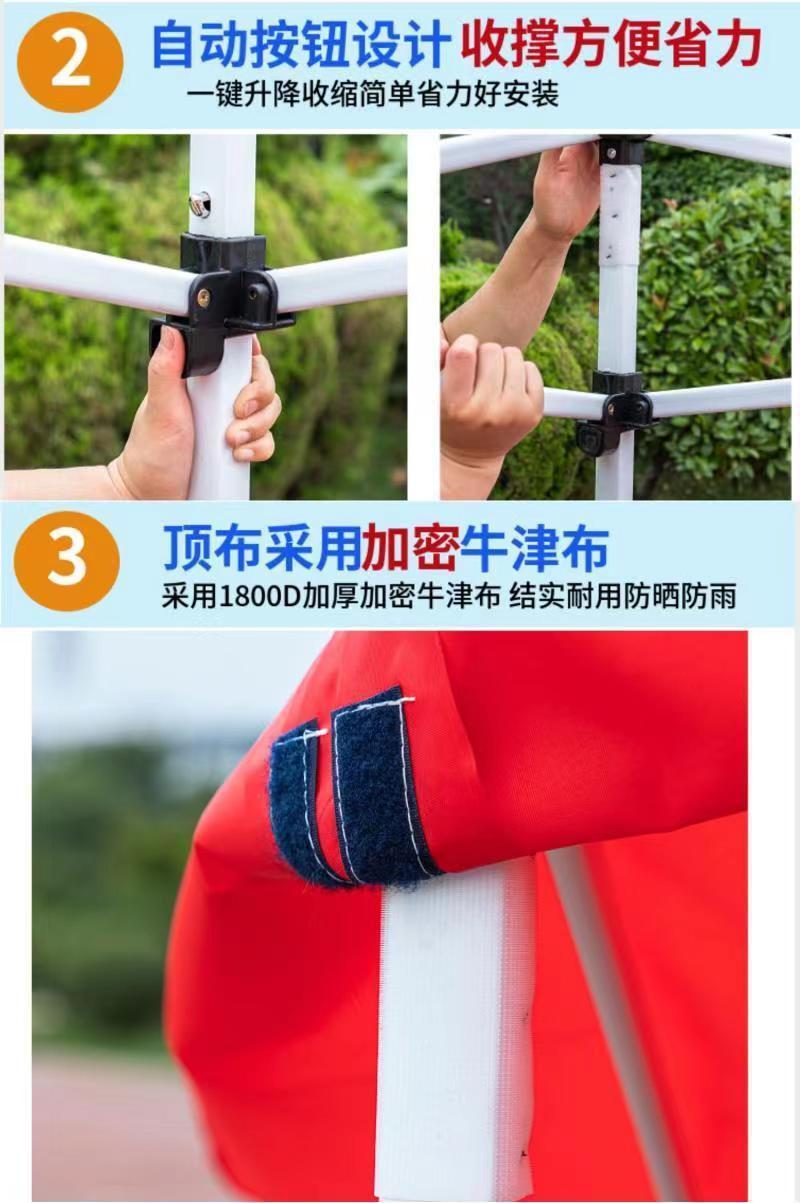 2 自动按钮设计 收撑方便省力

一键升降收缩简单省力好安装

3 顶布采用加密牛津布

采用1800D加厚加密牛津布 结实耐用防晒防雨