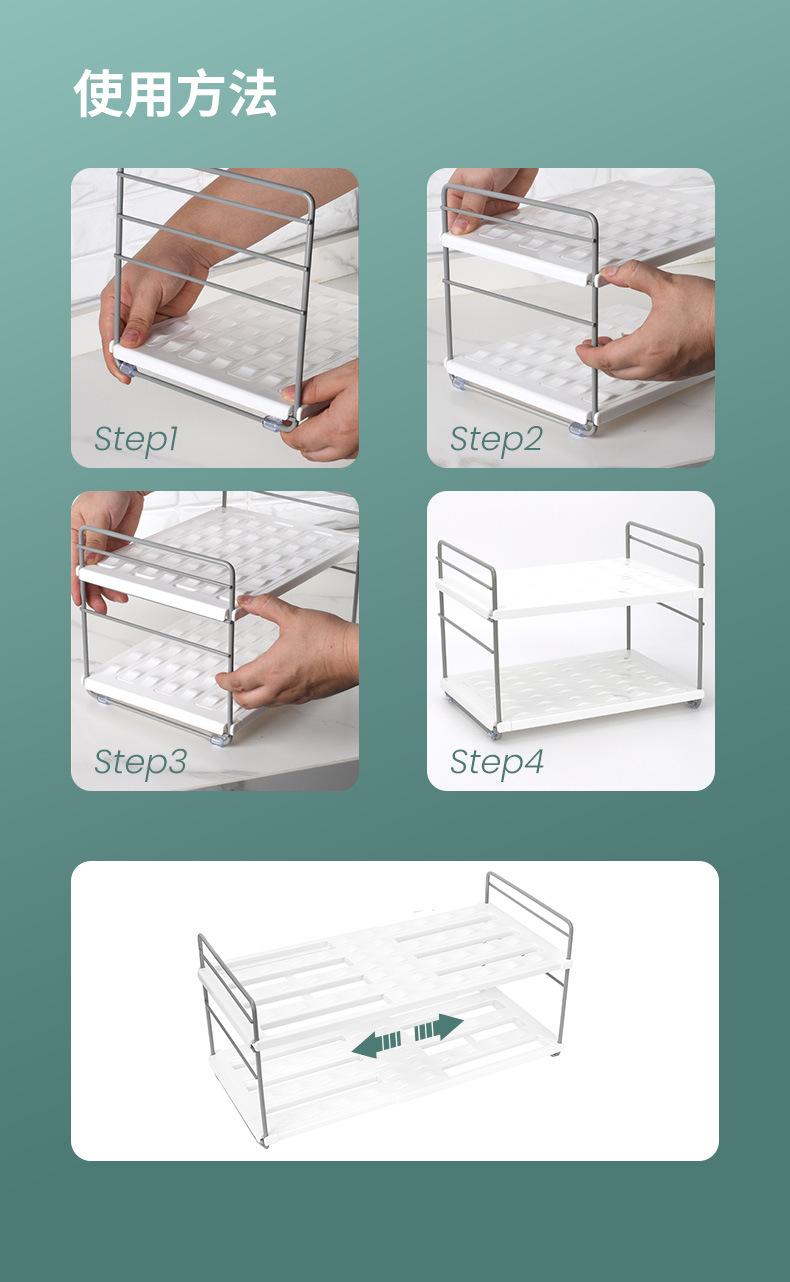 使用方法

Step1

Step2

Step3

Step4