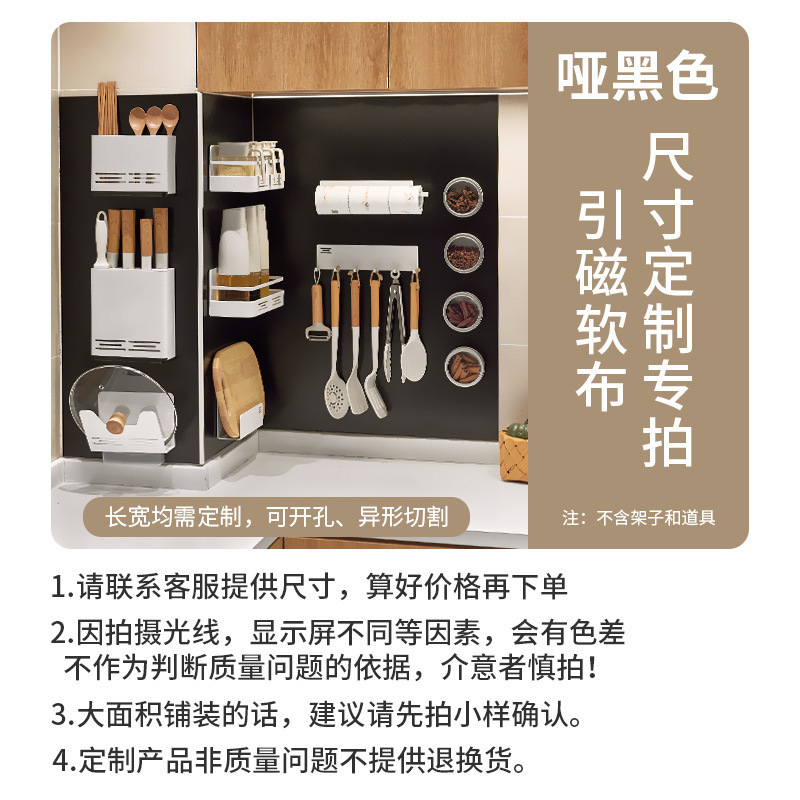 哑黑色

尺寸定制专拍

引磁软布

长宽均需定制，可开孔、异形切割

注：不含架子和道具

1.请联系客服提供尺寸，算好价格再下单

2.因拍摄光线，显示屏不同等因素，会有色差不作为判断质量问题的依据，介意者慎拍！

3.大面积铺装的话，建议请先拍小样确认。

4.定制产品非质量问题不提供退换货。