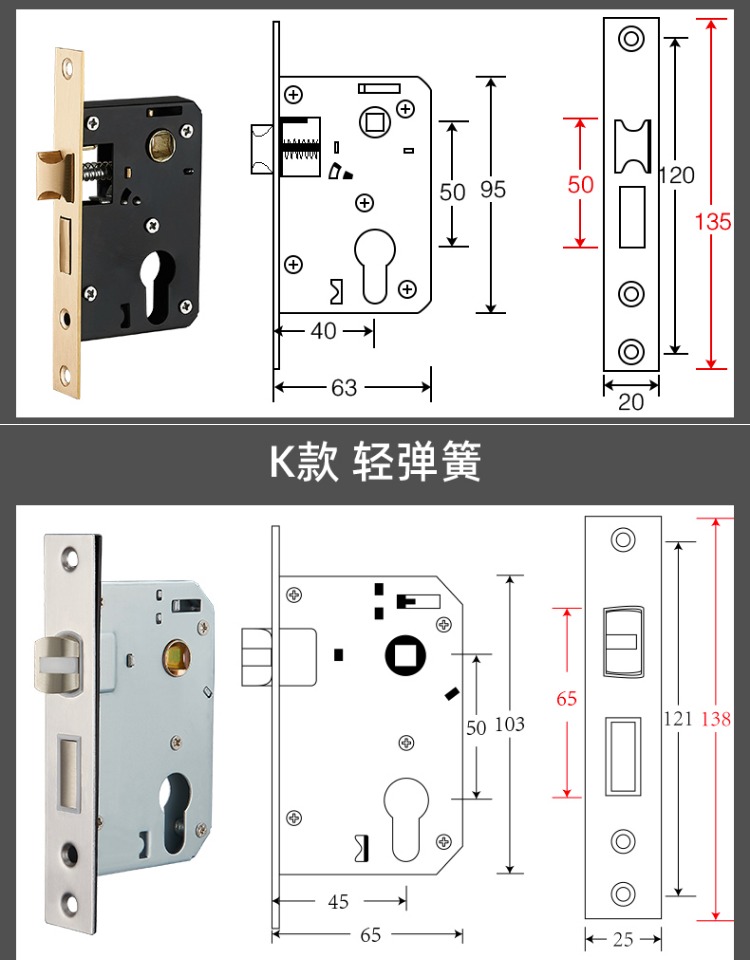 50
95
40
63
50
120
135
20

K款 轻弹簧

50
103
45
65
65
121
138
25