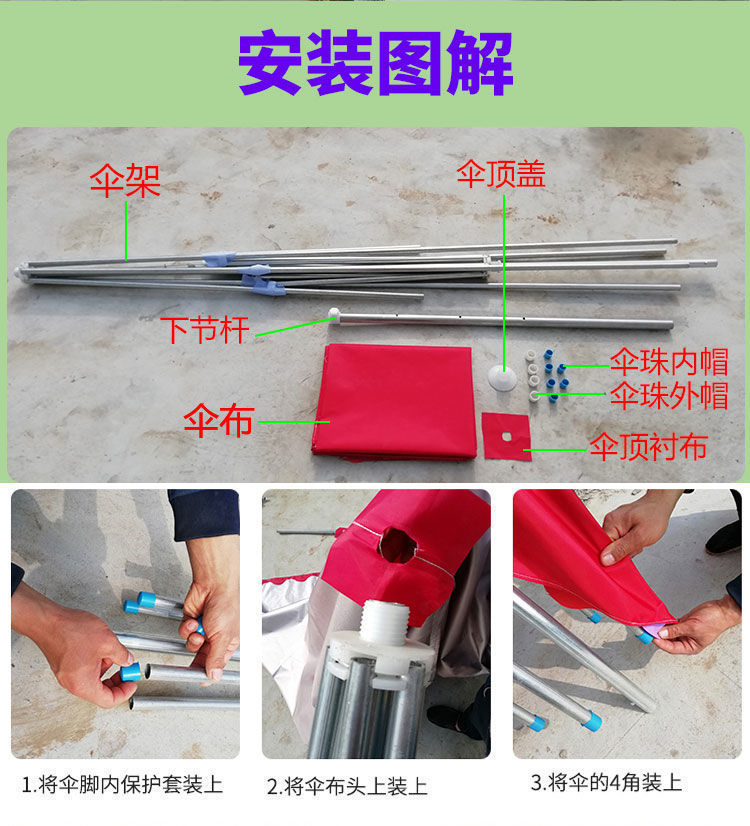 安装图解

伞架

伞顶盖

下节杆

伞珠内帽

伞珠外帽

伞布

伞顶衬布

1.将伞脚内保护套装上

2.将伞布头上装上

3.将伞的4角装上