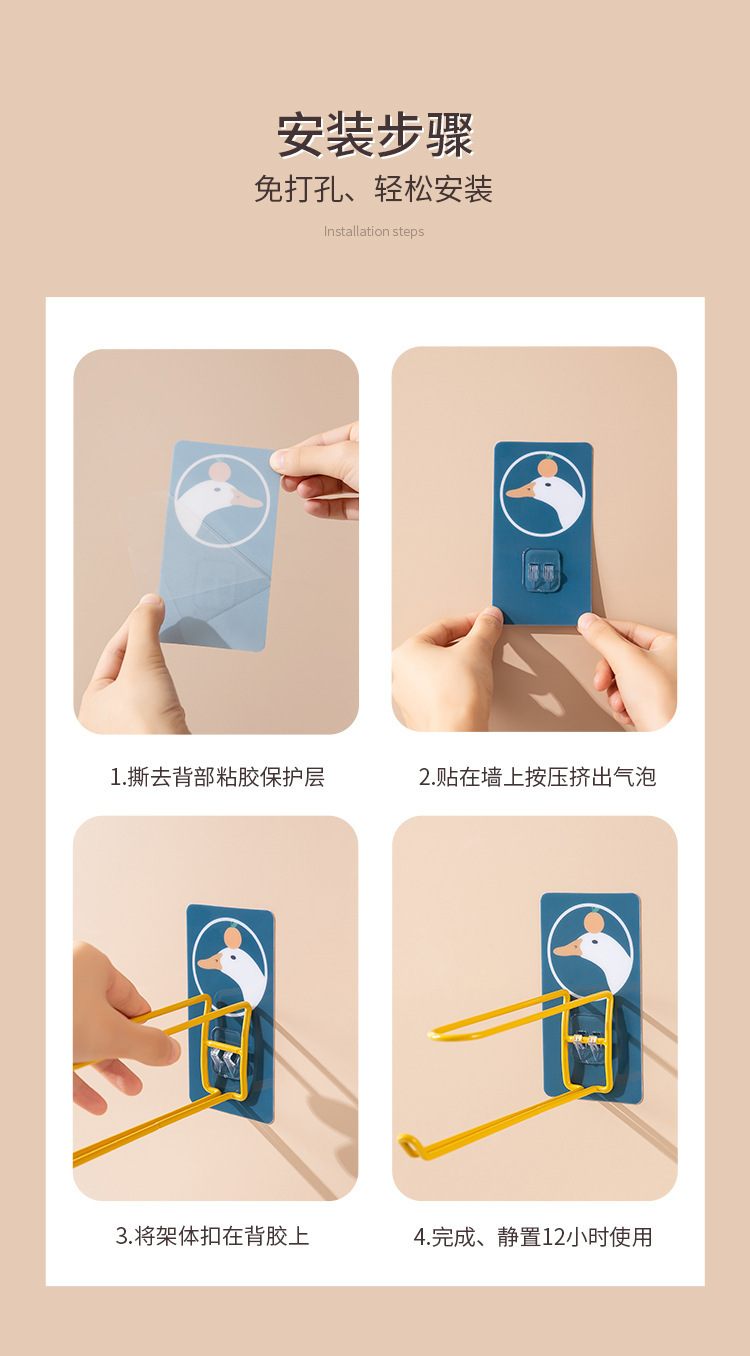 安装步骤

免打孔、轻松安装

Installation steps

1.撕去背部粘胶保护层

2.贴在墙上按压挤出气泡

3.将架体扣在背胶上

4.完成、静置12小时使用