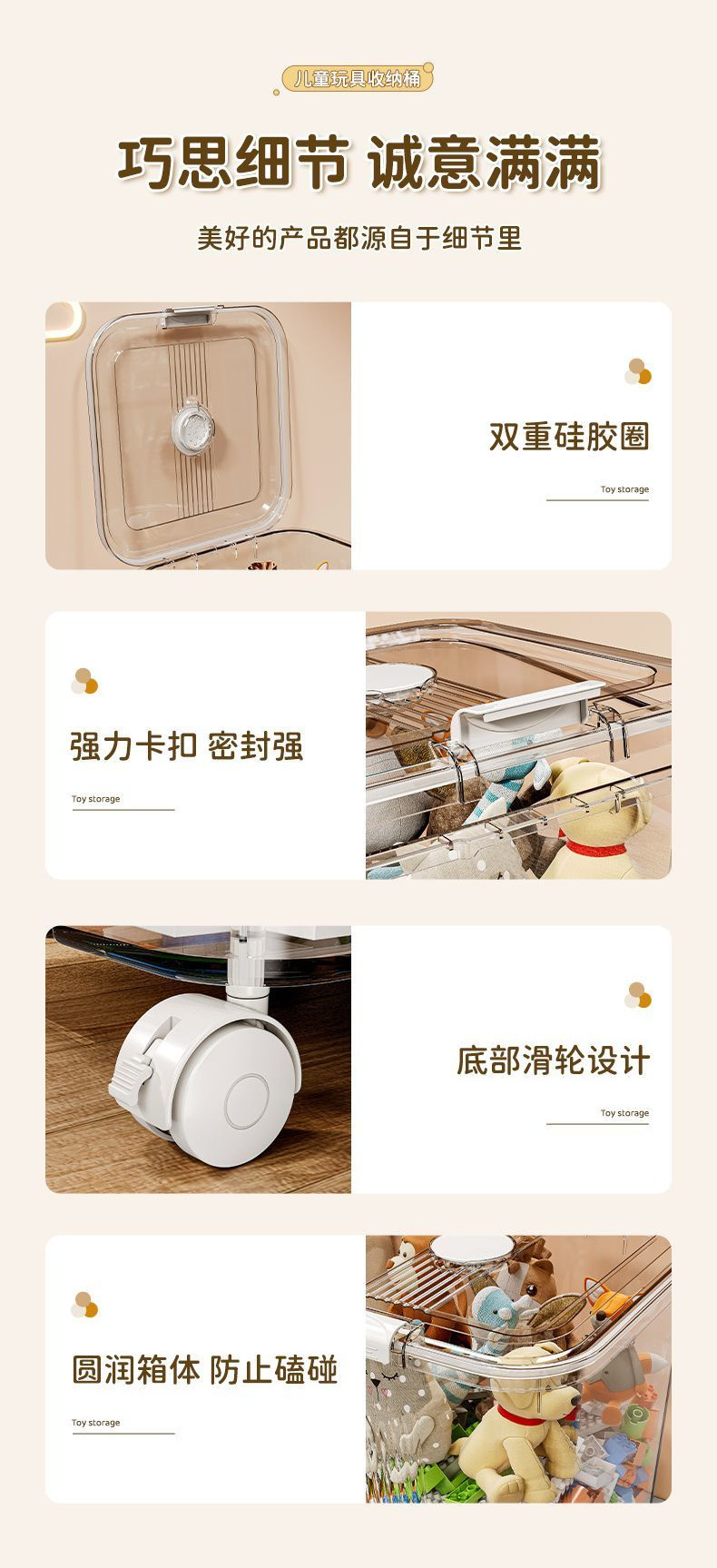 儿童玩具收纳桶

巧思细节 诚意满满

美好的产品都源自于细节里

双重硅胶圈

Toy storage

强力卡扣 密封强

Toy storage

底部滑轮设计

Toy storage

圆润箱体 防止磕碰

Toy storage