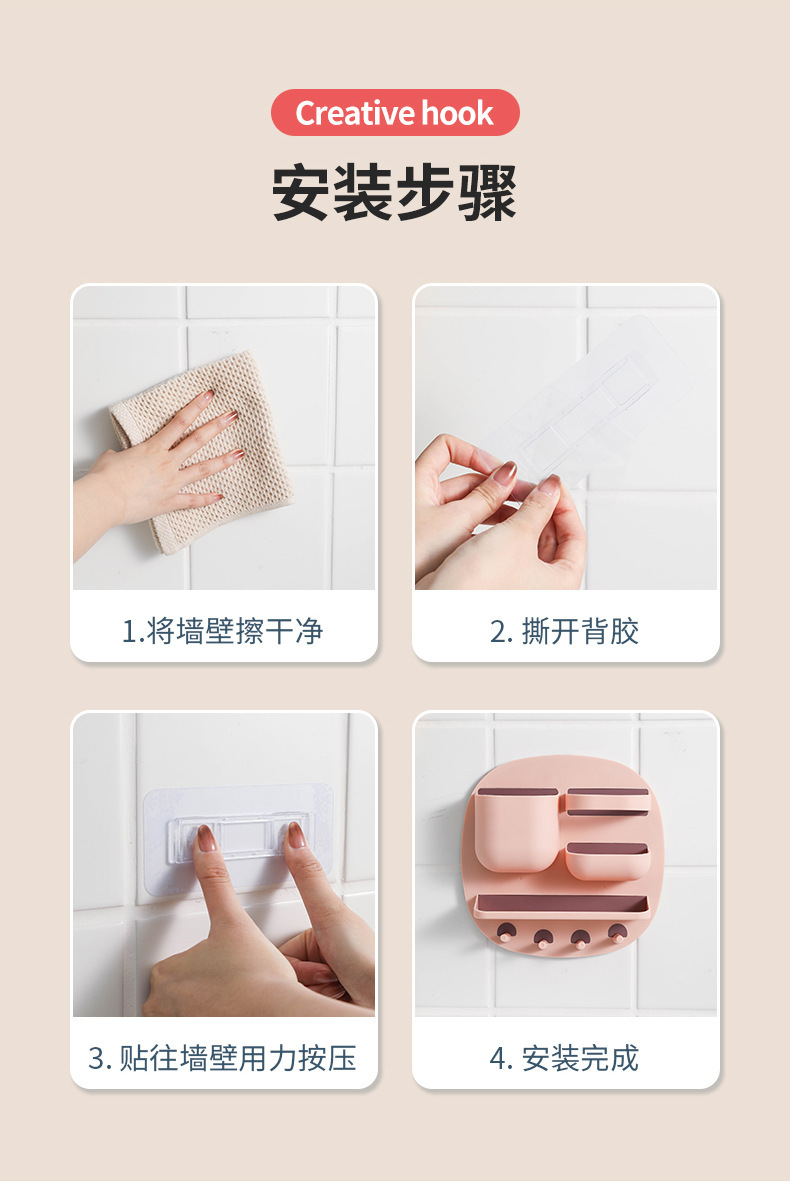 Creative hook

安装步骤

1.将墙壁擦干净

2. 撕开背胶

3. 贴往墙壁用力按压

4. 安装完成