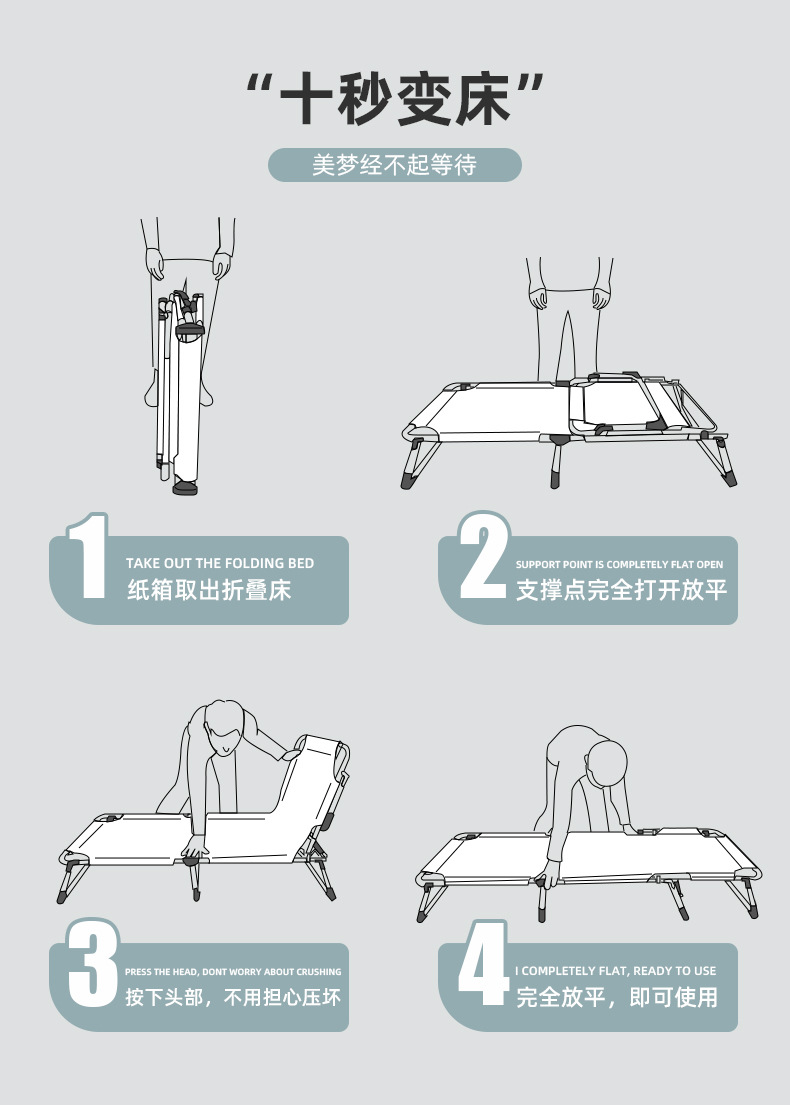 “十秒变床”

美梦经不起等待

1
TAKE OUT THE FOLDING BED
纸箱取出折叠床

2
SUPPORT POINT IS COMPLETELY FLAT OPEN
支撑点完全打开放平

3
PRESS THE HEAD, DONT WORRY ABOUT CRUSHING
按下头部，不用担心压坏

4
I COMPLETELY FLAT, READY TO USE
完全放平，即可使用