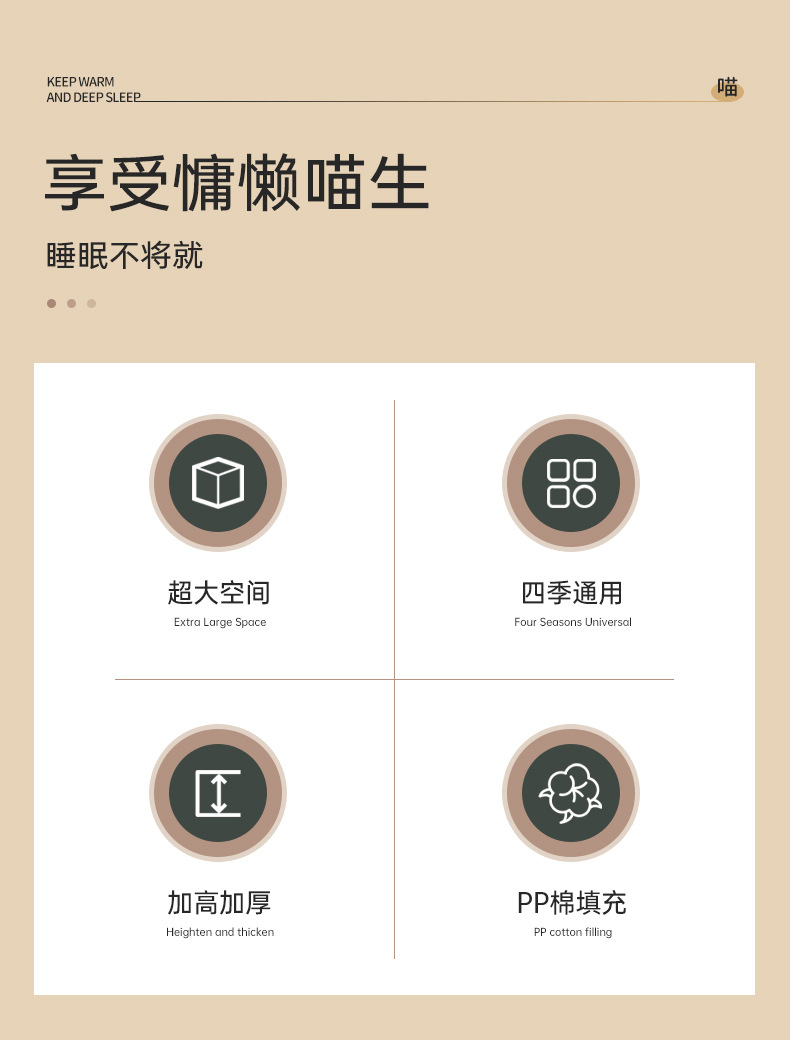 KEEP WARM
AND DEEP SLEEP

喵

享受慵懒喵生

睡眠不将就

超大空间
Extra Large Space

四季通用
Four Seasons Universal

加高加厚
Heighten and thicken

PP棉填充
PP cotton filling