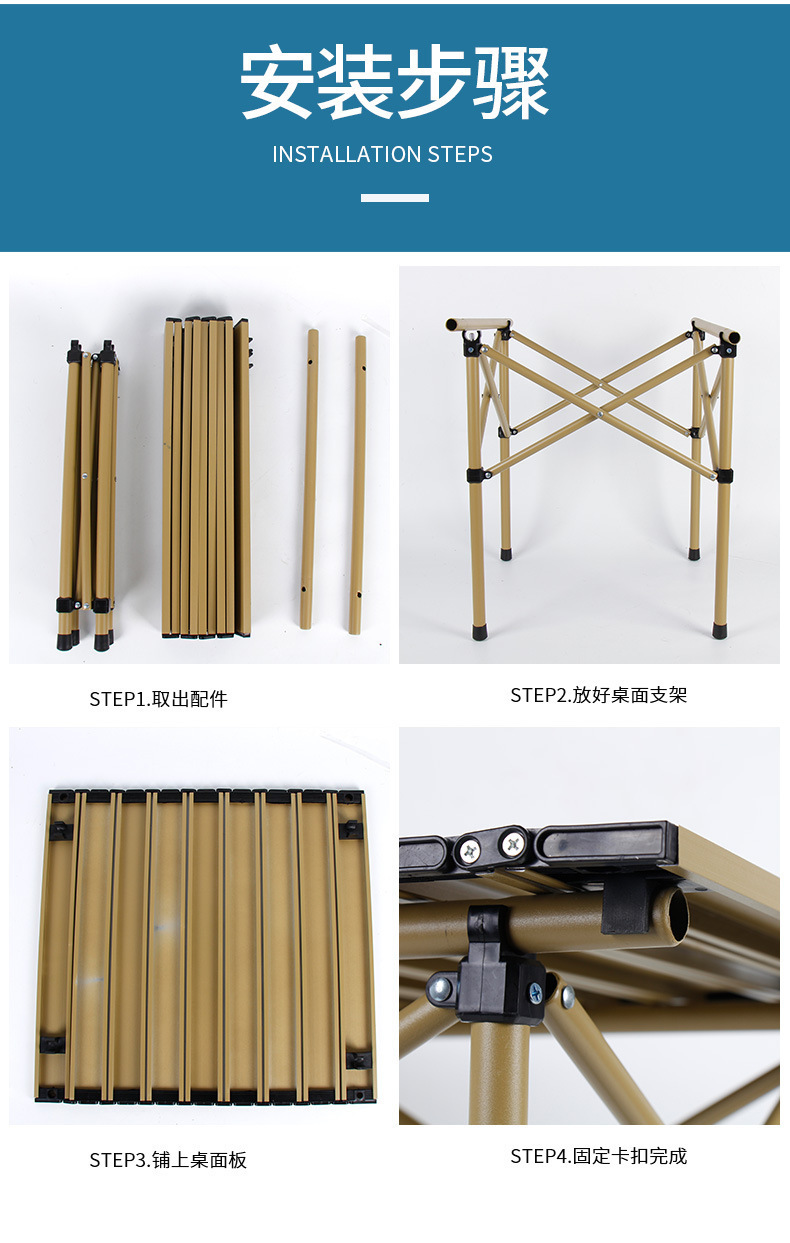 安装步骤

INSTALLATION STEPS

STEP1.取出配件

STEP2.放好桌面支架

STEP3.铺上桌面板

STEP4.固定卡扣完成