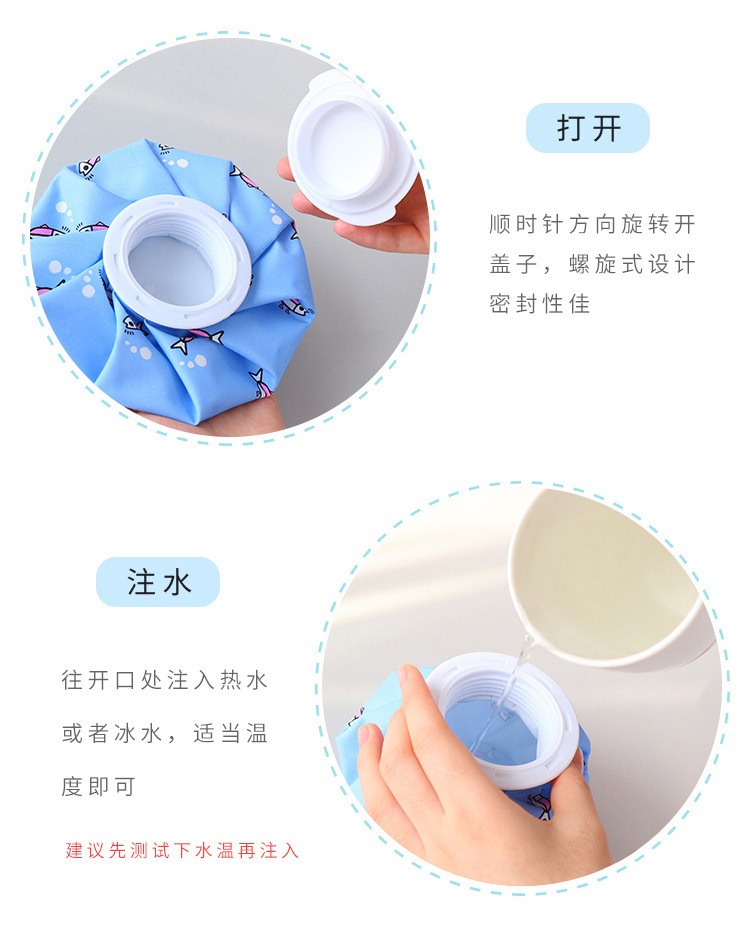 打开

顺时针方向旋转开盖子，螺旋式设计密封性佳

注水

往开口处注入热水或者冰水，适当温度即可

建议先测试下水温再注入