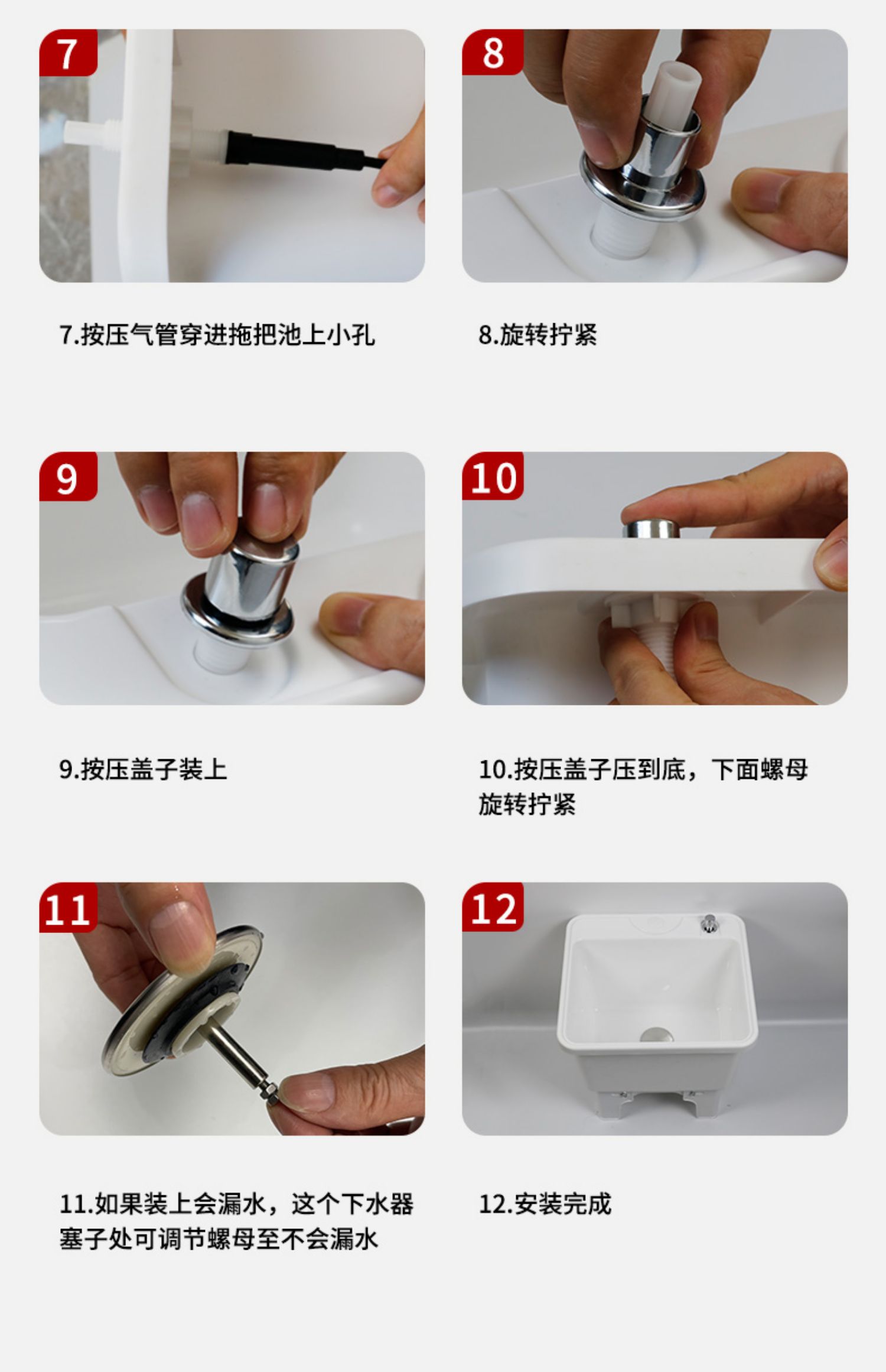 7

7.按压气管穿进拖把池上小孔

8

8.旋转拧紧

9

9.按压盖子装上

10

10.按压盖子压到底，下面螺母旋转拧紧

11

11.如果装上会漏水，这个下水器塞子处可调节螺母至不会漏水

12

12.安装完成