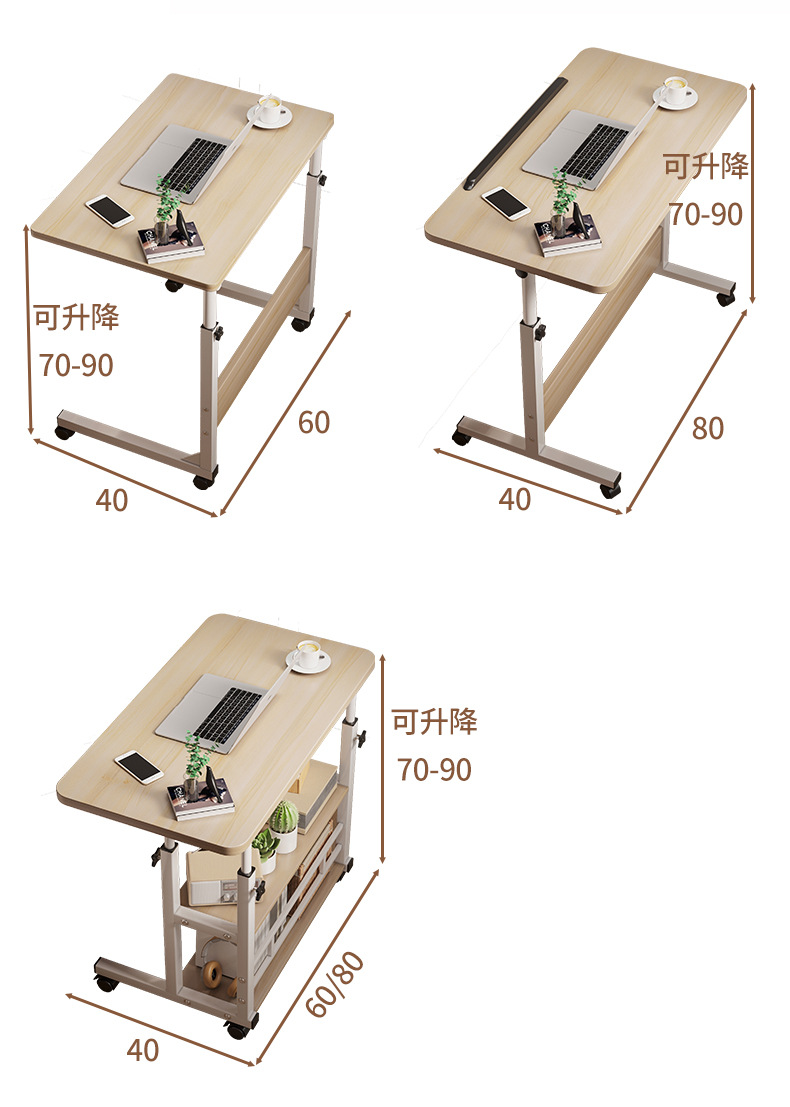 可升降
70-90

60

40

可升降
70-90

80

40

可升降
70-90

60/80

40