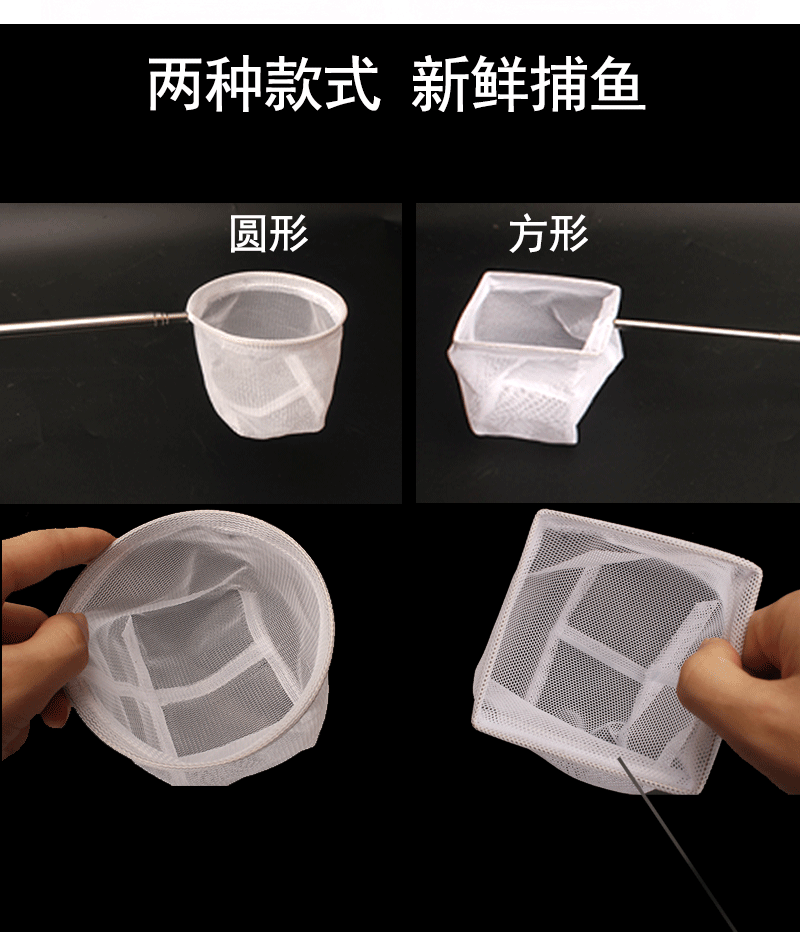 两种款式 新鲜捕鱼

圆形

方形