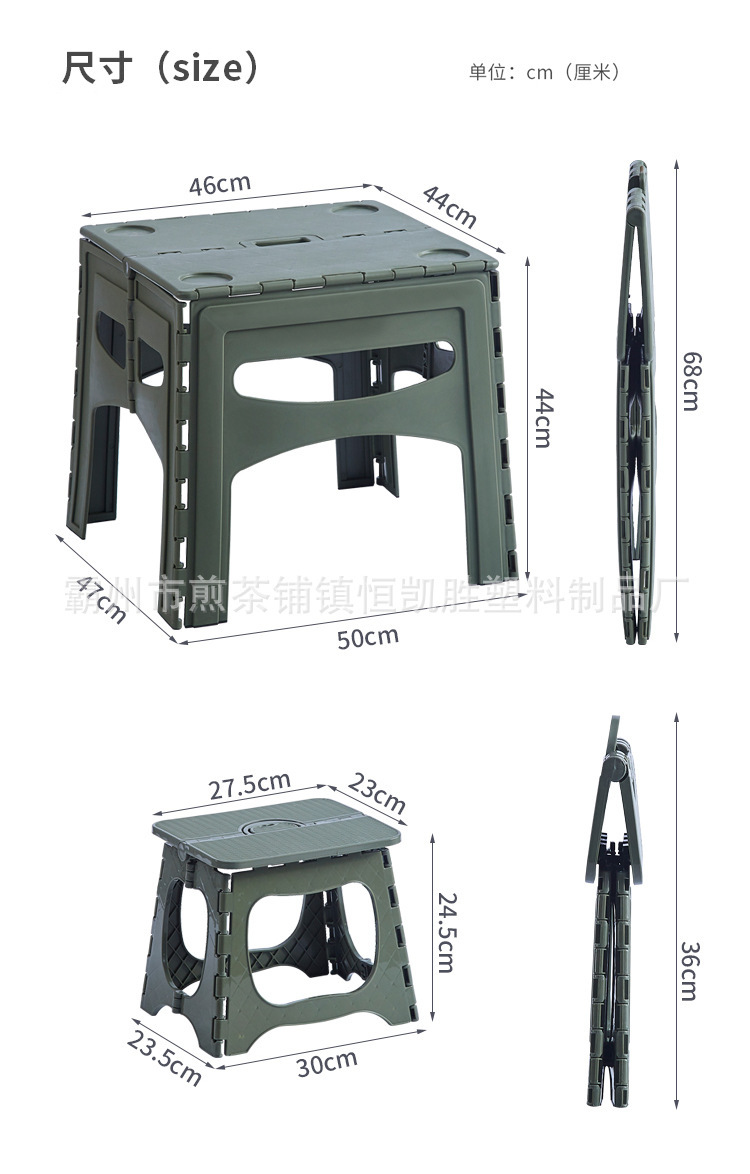 尺寸（size）

单位：cm（厘米）

46cm

44cm

44cm

68cm

47cm

50cm

霸州市煎茶铺镇恒凯胜塑料制品厂

27.5cm

23cm

24.5cm

36cm

23.5cm

30cm