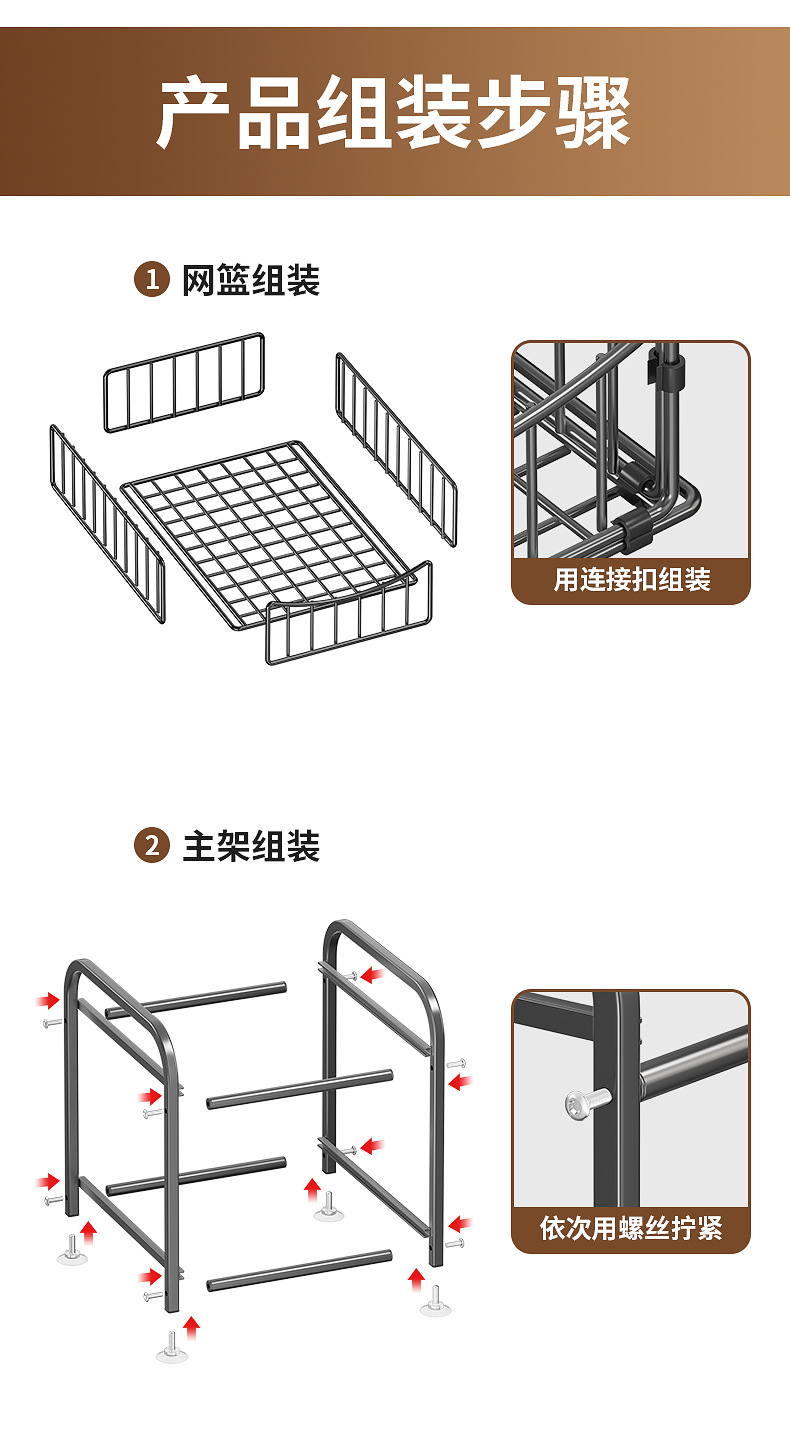 产品组装步骤

1 网篮组装

用连接扣组装

2 主架组装

依次用螺丝拧紧