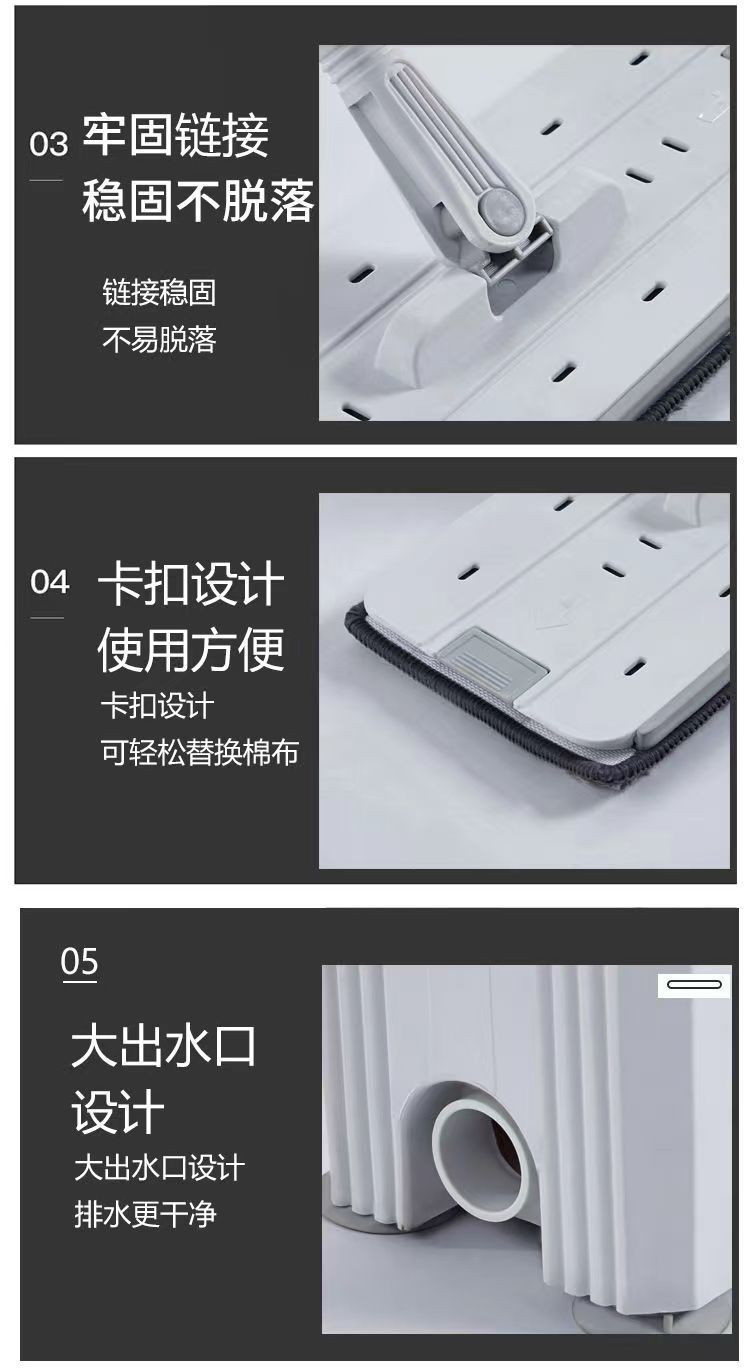 03 牢固链接
稳固不脱落

链接稳固
不易脱落

04 卡扣设计
使用方便

卡扣设计
可轻松替换棉布

05

大出水口
设计

大出水口设计
排水更干净