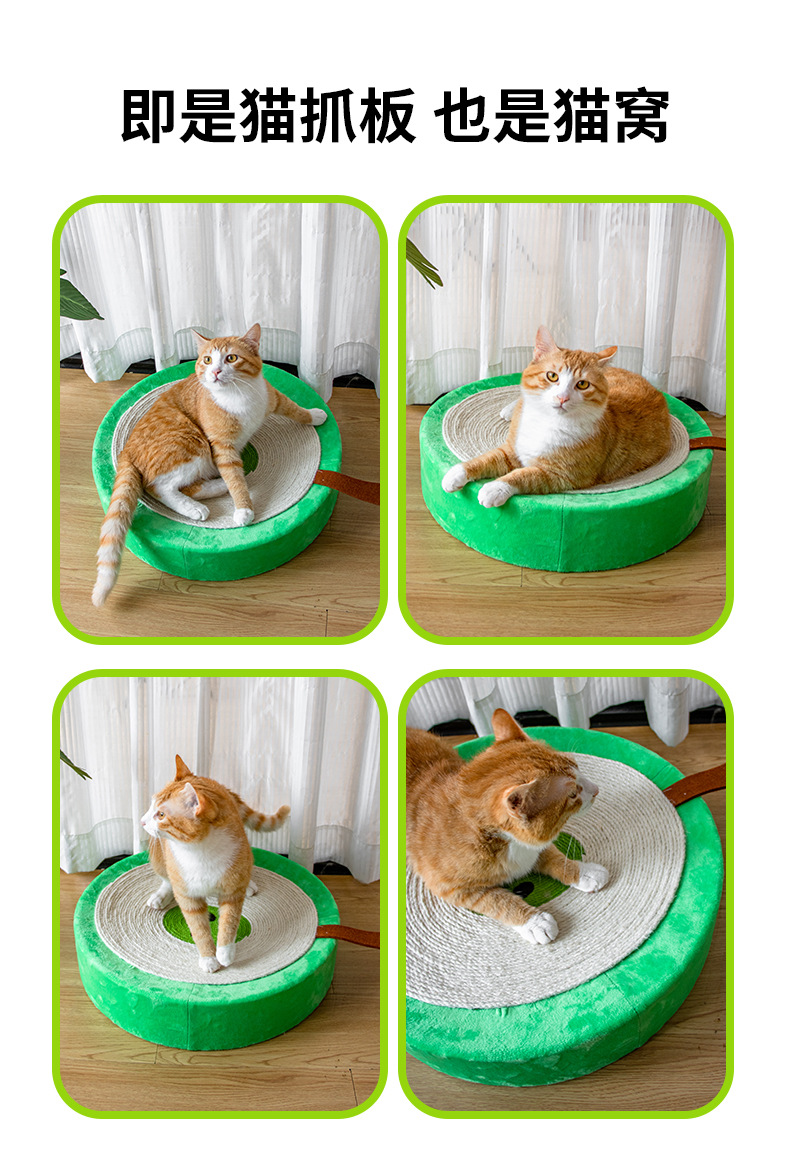 即是猫抓板 也是猫窝