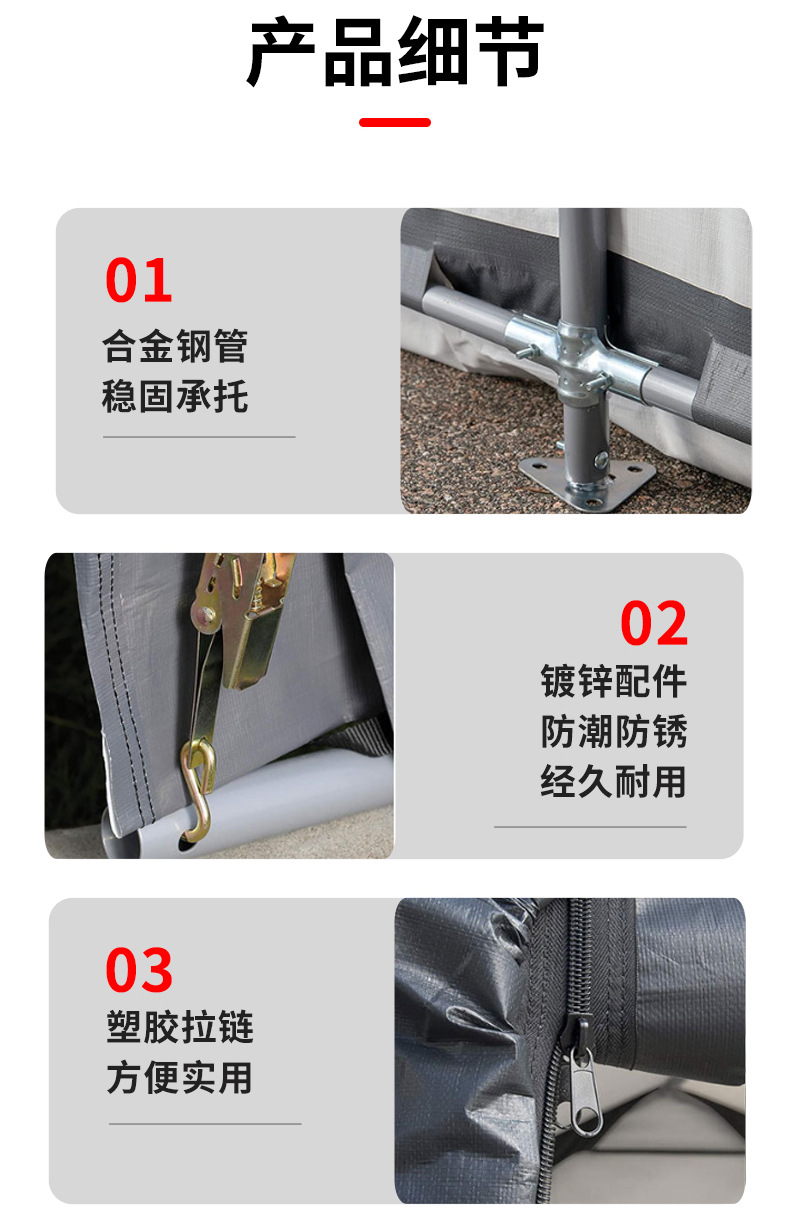 产品细节

01
合金钢管
稳固承托

02
镀锌配件
防潮防锈
经久耐用

03
塑胶拉链
方便实用