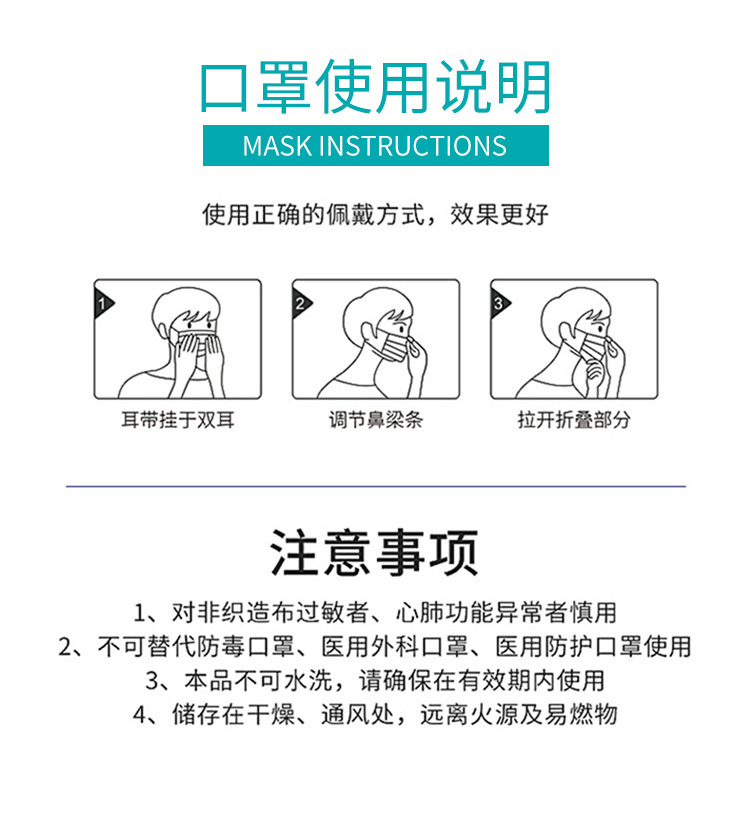 口罩使用说明

MASK INSTRUCTIONS

使用正确的佩戴方式，效果更好

1

耳带挂于双耳

2

调节鼻梁条

3

拉开折叠部分

注意事项

1、对非织造布过敏者、心肺功能异常者慎用

2、不可替代防毒口罩、医用外科口罩、医用防护口罩使用

3、本品不可水洗，请确保在有效期内使用

4、储存在干燥、通风处，远离火源及易燃物