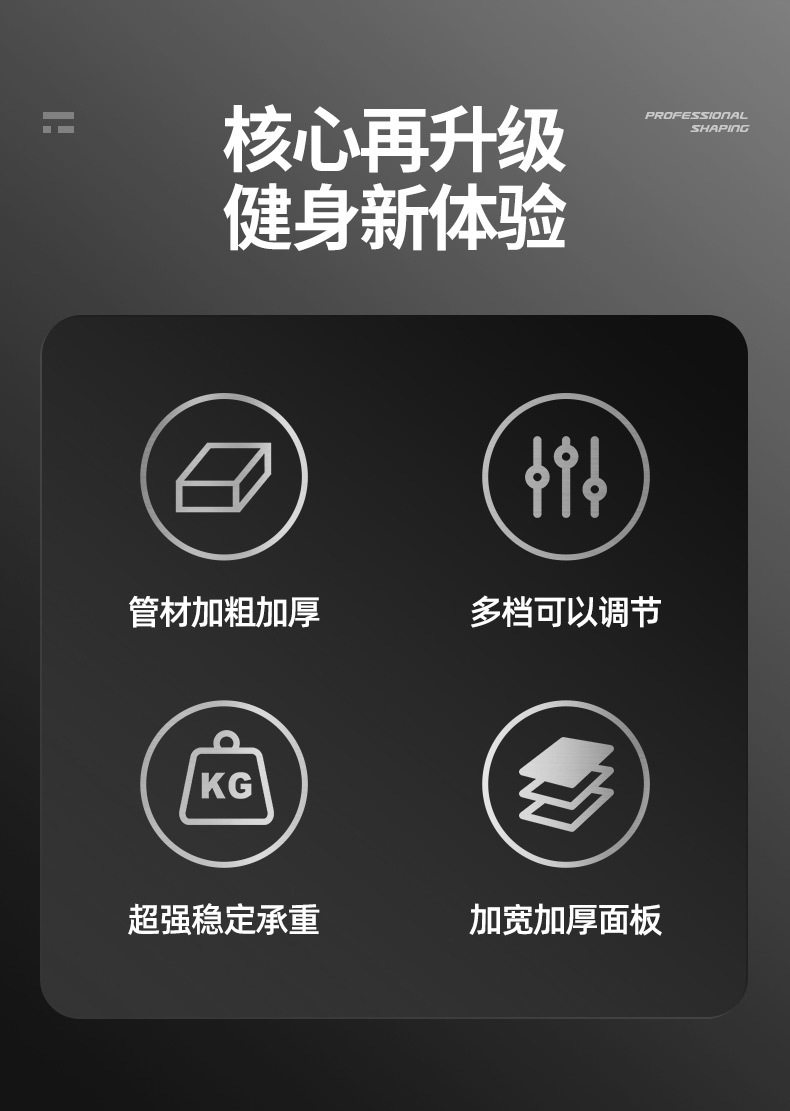 核心再升级
健身新体验

PROFESSIONAL
SHAPING

管材加粗加厚

多档可以调节

KG

超强稳定承重

加宽加厚面板