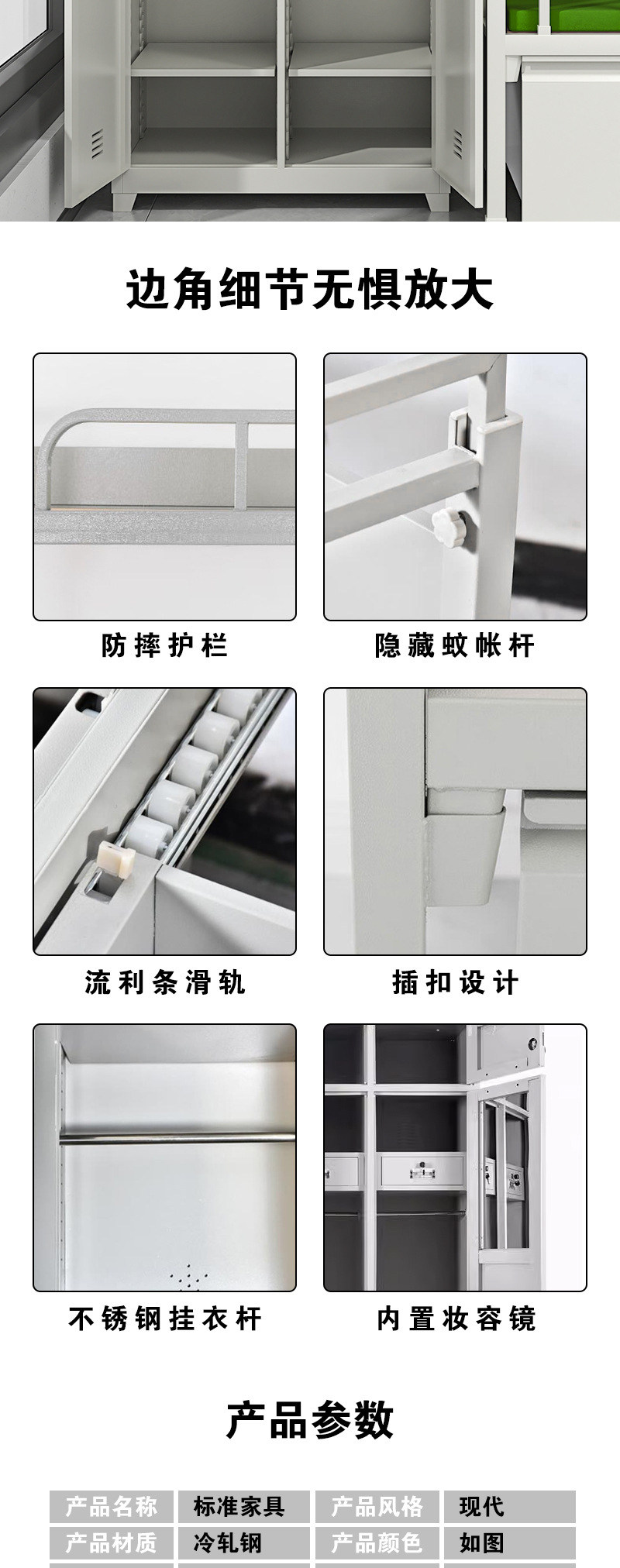 边角细节无惧放大

防摔护栏

隐藏蚊帐杆

流利条滑轨

插扣设计

不锈钢挂衣杆

内置妆容镜

产品参数

| 产品名称 | 标准家具 | 产品风格 | 现代 |
|---|---|---|---|
| 产品材质 | 冷轧钢 | 产品颜色 | 如图 |