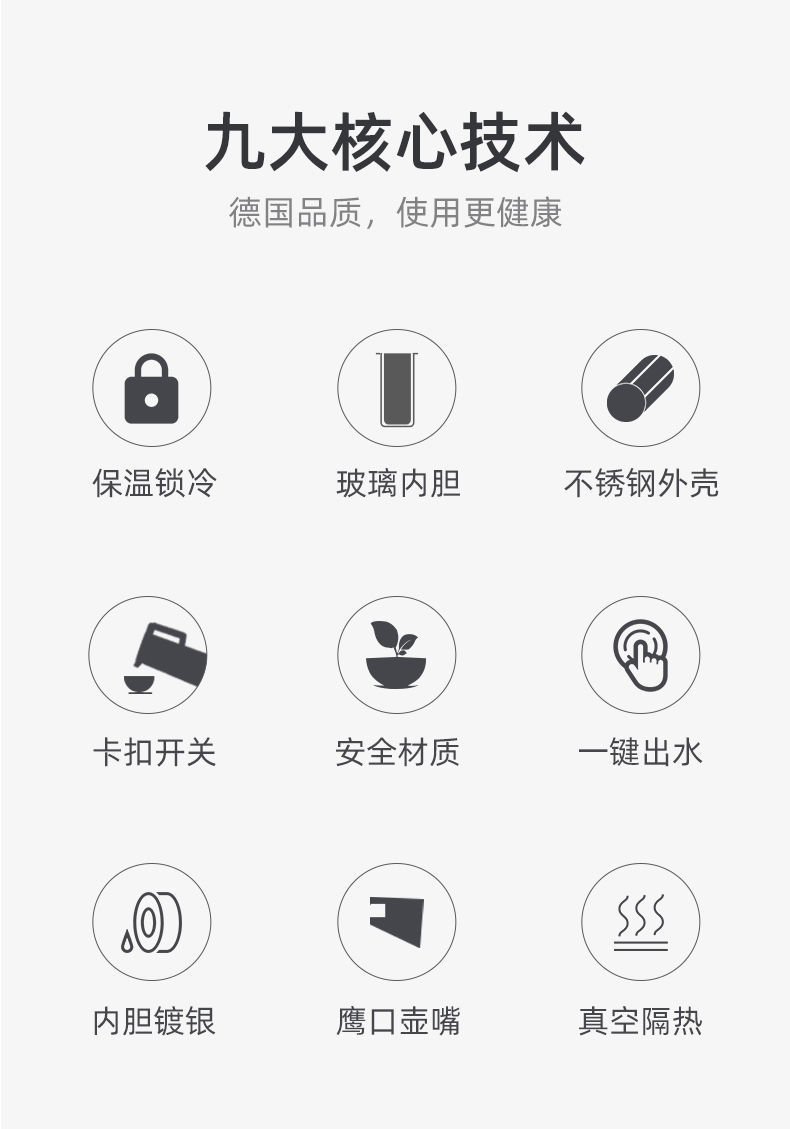 九大核心技术

德国品质，使用更健康

保温锁冷

玻璃内胆

不锈钢外壳

卡扣开关

安全材质

一键出水

内胆镀银

鹰口壶嘴

真空隔热