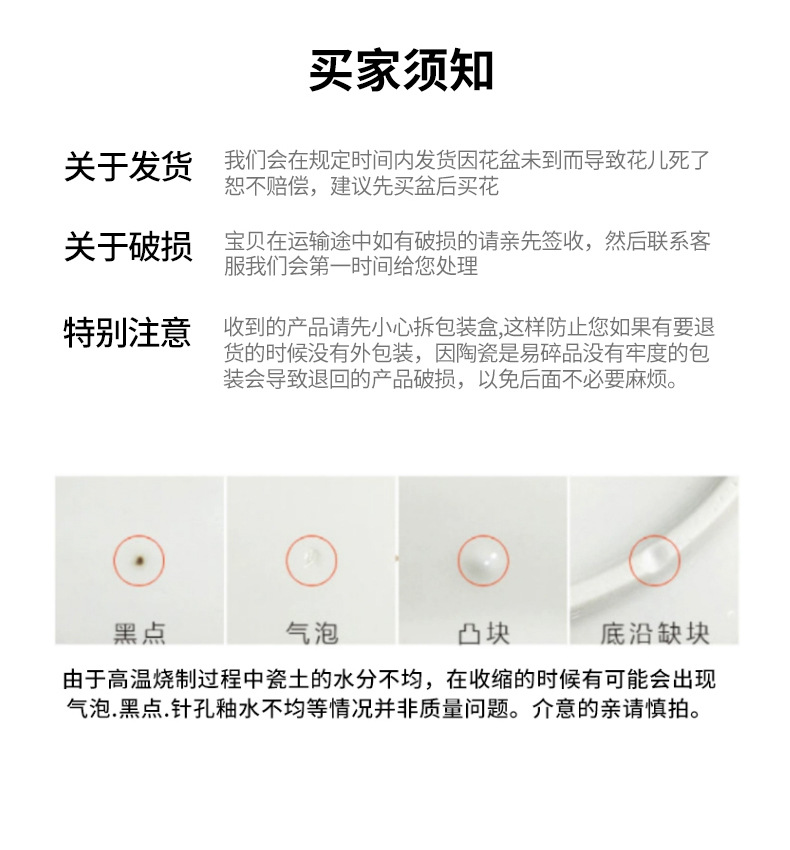 买家须知

关于发货
我们会在规定时间内发货因花盆未到而导致花儿死了恕不赔偿，建议先买盆后买花

关于破损
宝贝在运输途中如有破损的请亲先签收，然后联系客服我们会第一时间给您处理

特别注意
收到的产品请先小心拆包装盒,这样防止您如果有要退货的时候没有外包装，因陶瓷是易碎品没有牢度的包装会导致退回的产品破损，以免后面不必要麻烦。

黑点
气泡
凸块
底沿缺块

由于高温烧制过程中瓷土的水分不均，在收缩的时候有可能会出现气泡.黑点.针孔釉水不均等情况并非质量问题。介意的亲请慎拍。