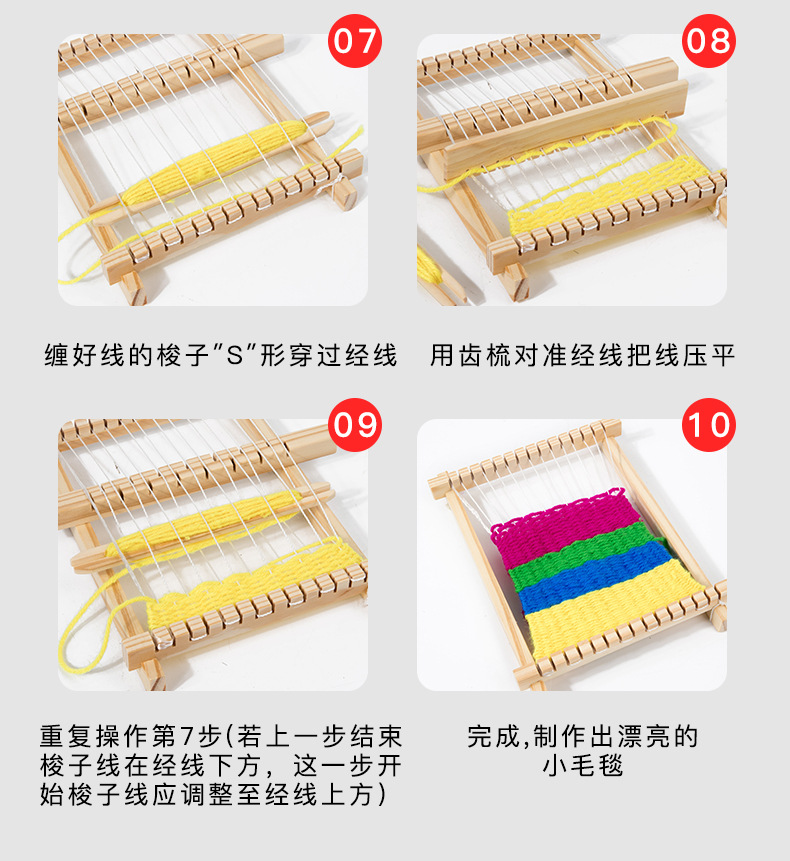 07

缠好线的梭子"S"形穿过经线

08

用齿梳对准经线把线压平

09

重复操作第7步(若上一步结束梭子线在经线下方，这一步开始梭子线应调整至经线上方)

10

完成,制作出漂亮的小毛毯