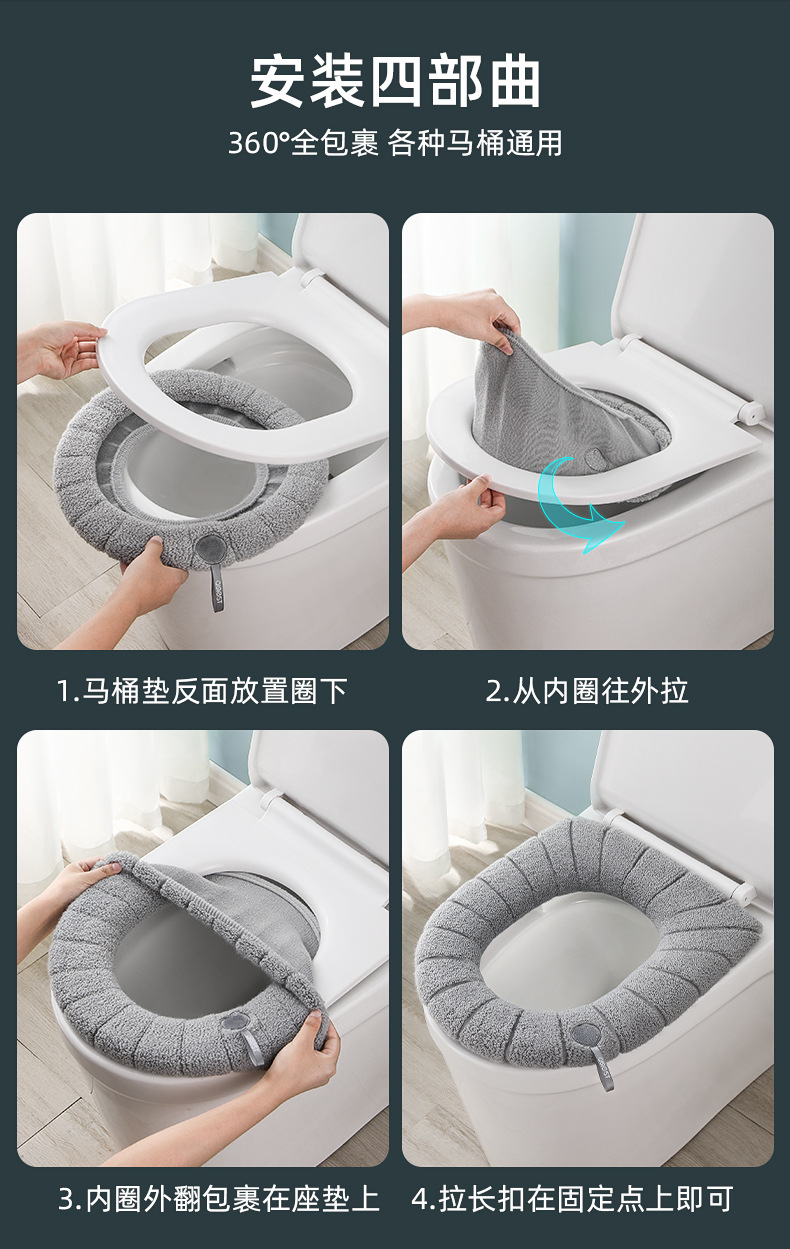 安装四部曲

360°全包裹 各种马桶通用

1.马桶垫反面放置圈下

2.从内圈往外拉

3.内圈外翻包裹在座垫上

4.拉长扣在固定点上即可