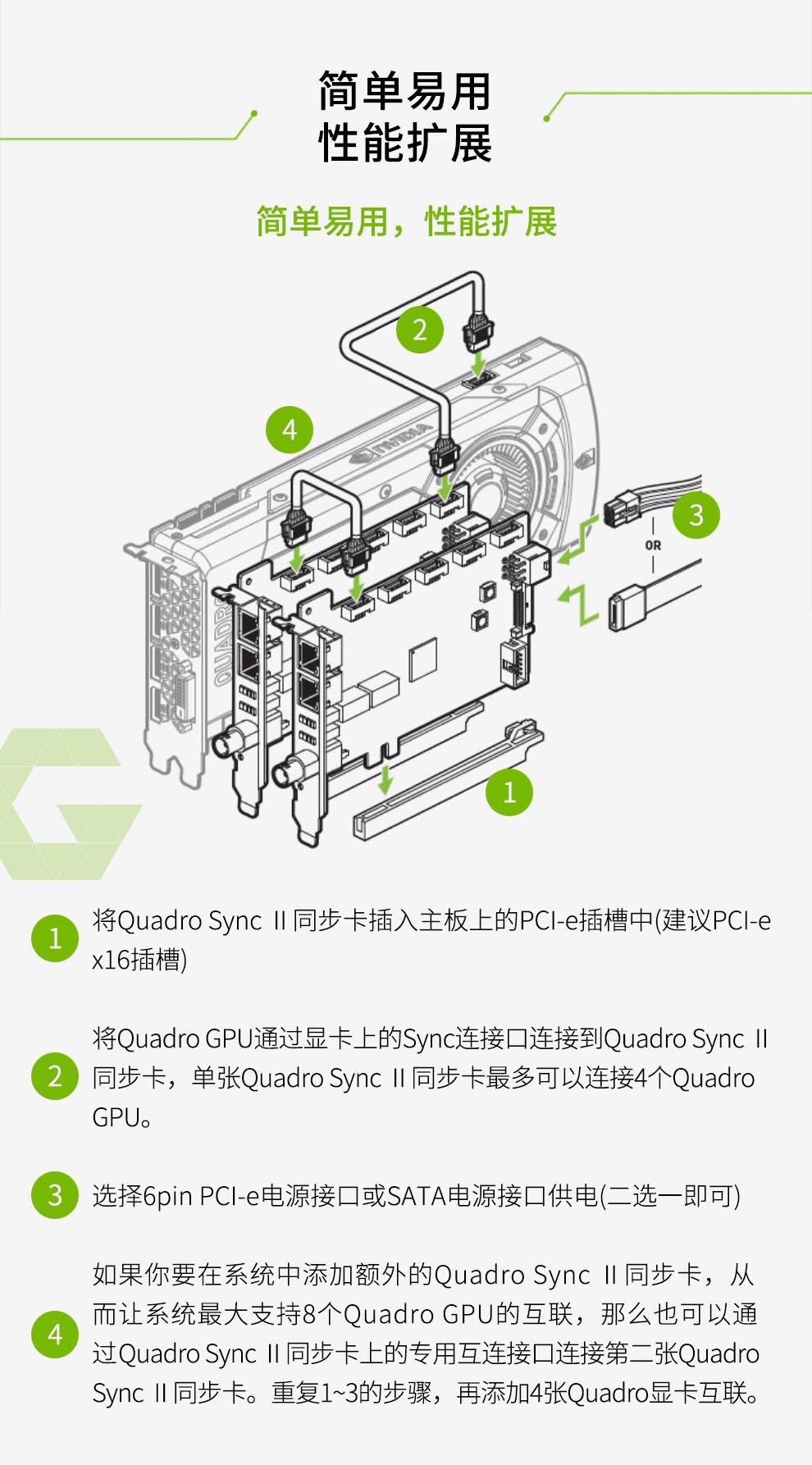 简单易用
性能扩展

简单易用，性能扩展

2

4

NVIDIA

3

OR

QUADRO

1

1 将Quadro Sync II 同步卡插入主板上的PCI-e插槽中(建议PCI-e x16插槽)

2 将Quadro GPU通过显卡上的Sync连接口连接到Quadro Sync II 同步卡，单张Quadro Sync II 同步卡最多可以连接4个Quadro GPU。

3 选择6pin PCI-e电源接口或SATA电源接口供电(二选一即可)

4 如果你要在系统中添加额外的Quadro Sync II 同步卡，从而让系统最大支持8个Quadro GPU的互联，那么也可以通过Quadro Sync II 同步卡上的专用互连接口连接第二张Quadro Sync II 同步卡。重复1~3的步骤，再添加4张Quadro显卡互联。