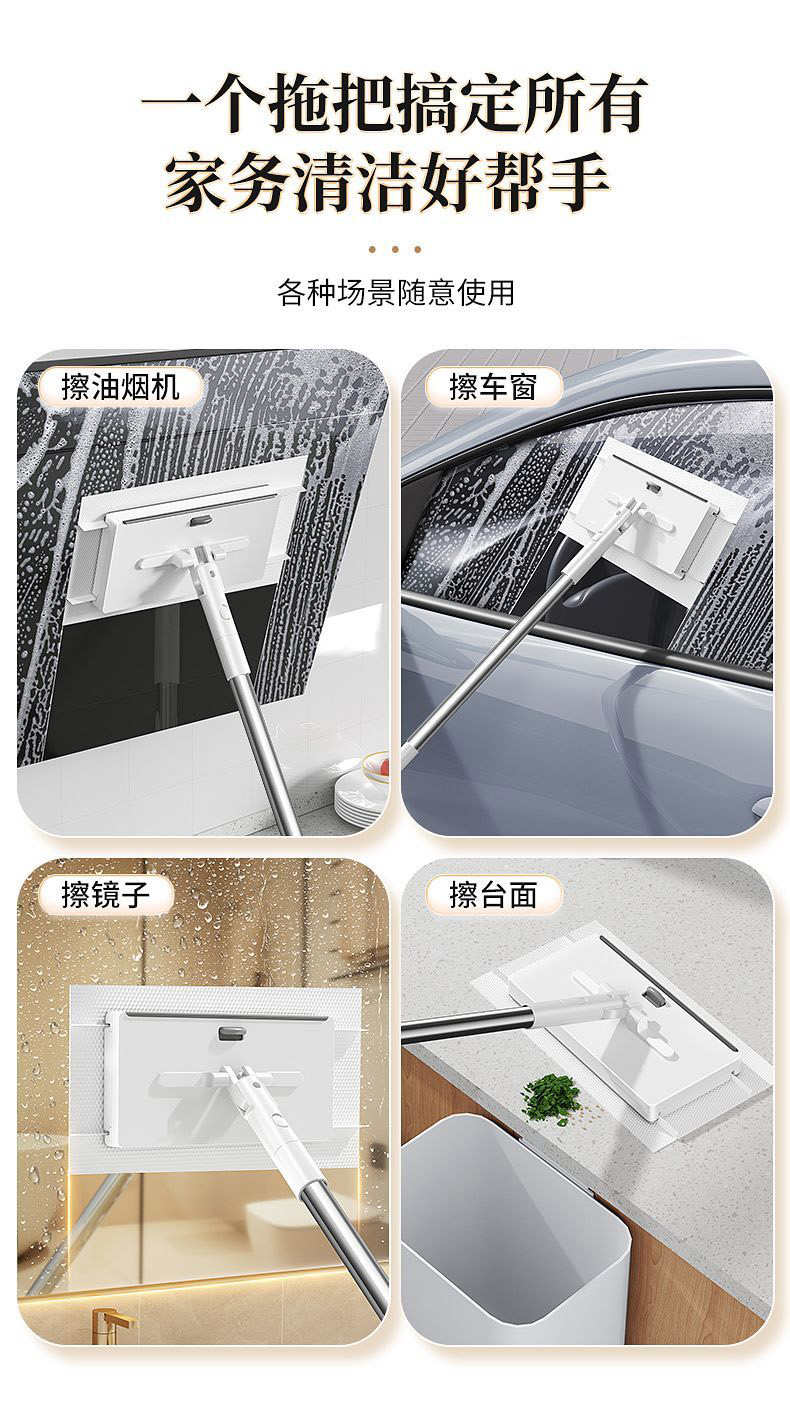 一个拖把搞定所有
家务清洁好帮手

各种场景随意使用

擦油烟机

擦车窗

擦镜子

擦台面