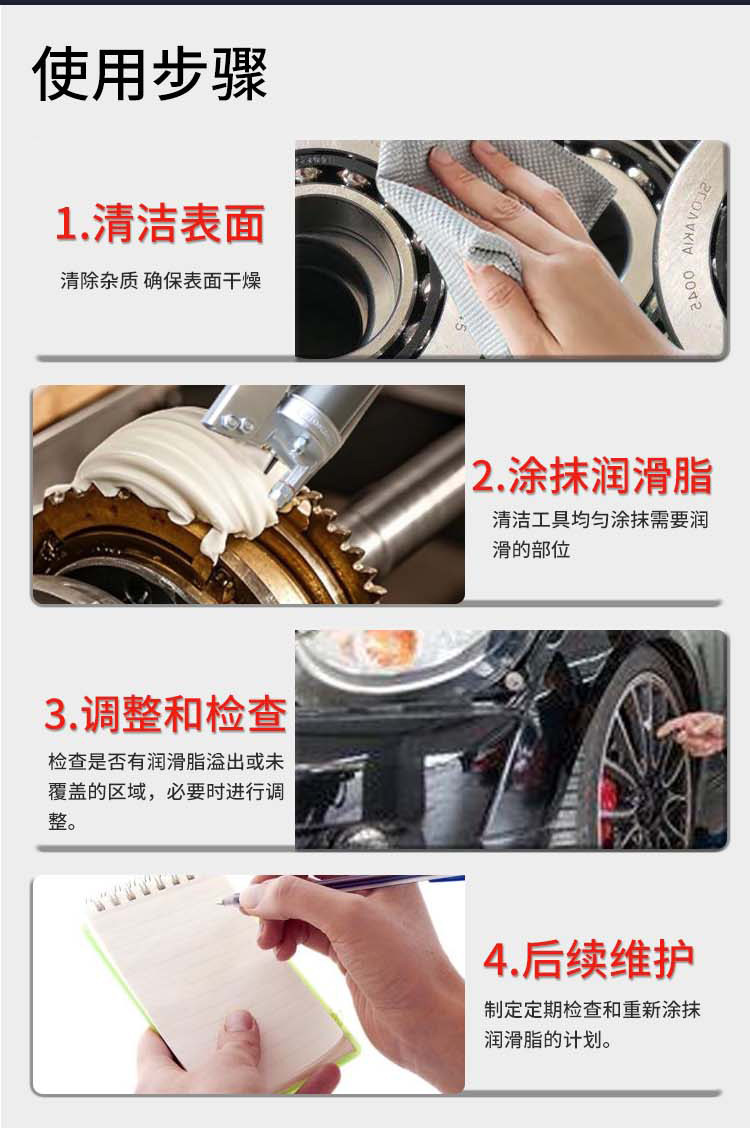 使用步骤

1.清洁表面

清除杂质 确保表面干燥

SLOVAKIA

5400

2.涂抹润滑脂

清洁工具均匀涂抹需要润滑的部位

3.调整和检查

检查是否有润滑脂溢出或未覆盖的区域，必要时进行调整。

4.后续维护

制定定期检查和重新涂抹润滑脂的计划。