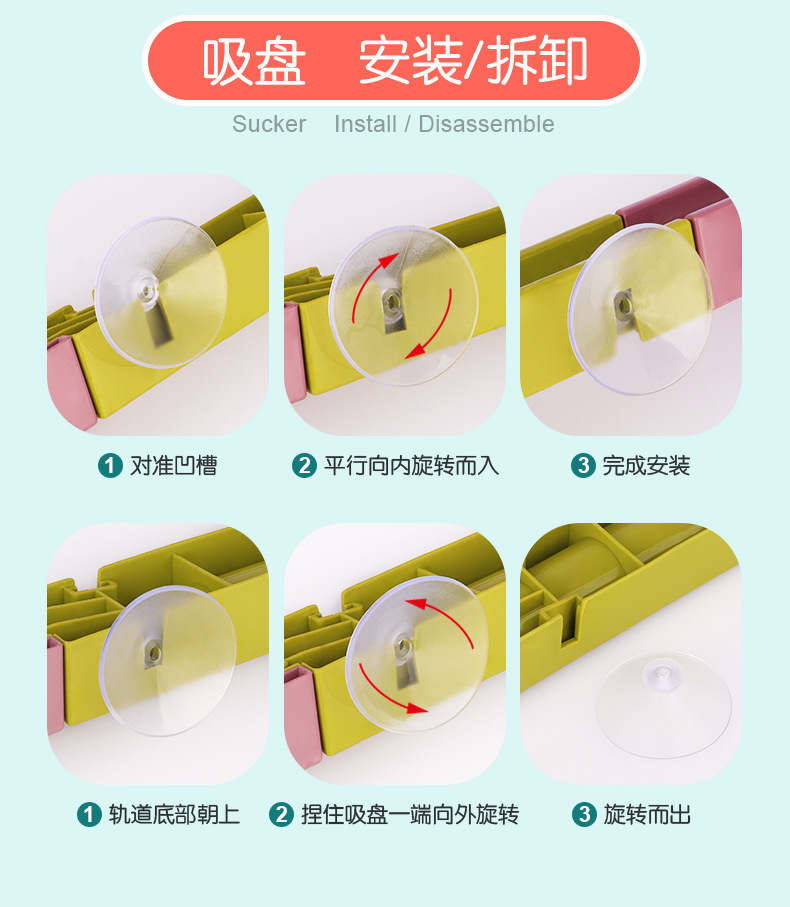 吸盘 安装/拆卸

Sucker Install / Disassemble

1 对准凹槽

2 平行向内旋转而入

3 完成安装

1 轨道底部朝上

2 捏住吸盘一端向外旋转

3 旋转而出